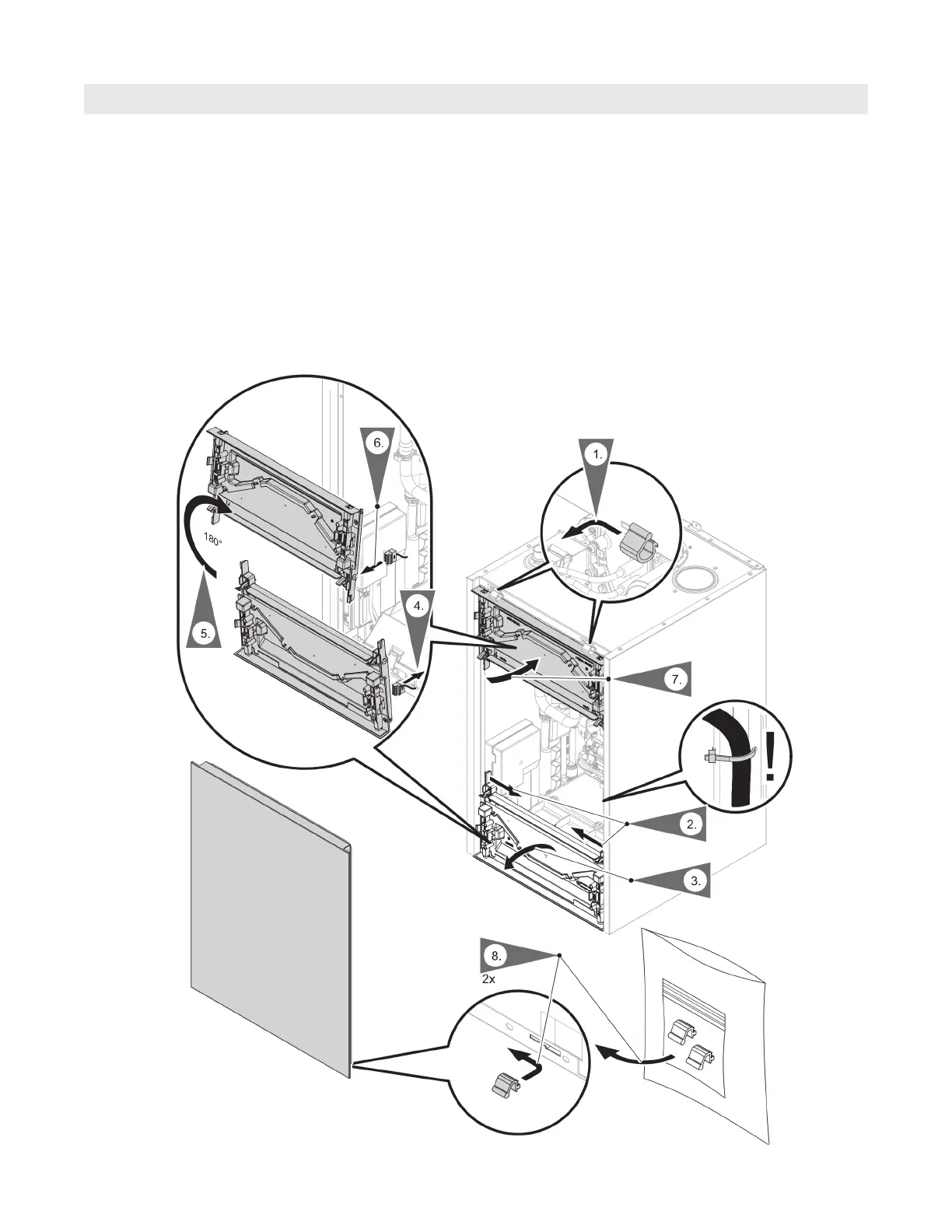 6.

1.

180°

4.

5.

7.

!

2.

3.

8.
2x