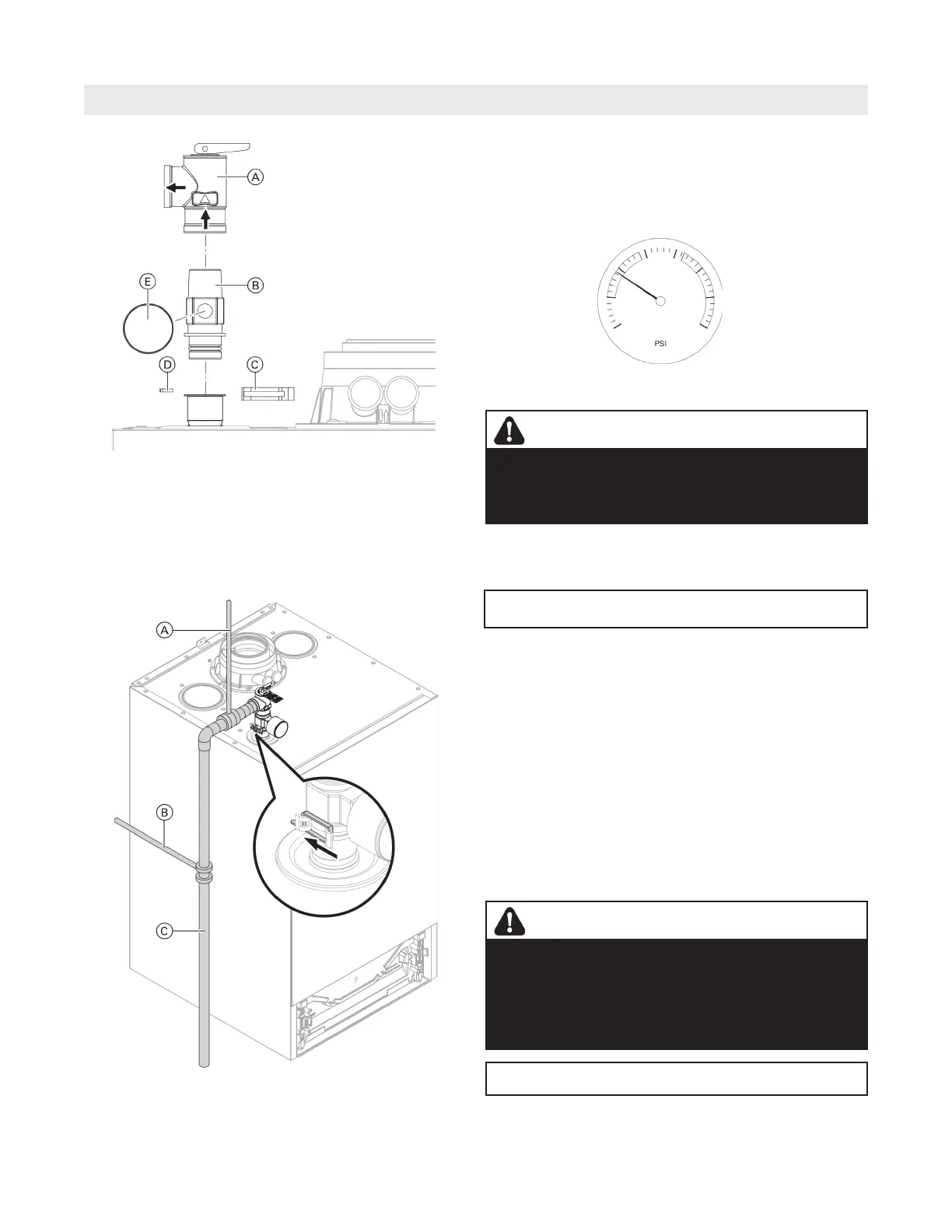 A

B

E

D

C

PSI

A

B

C