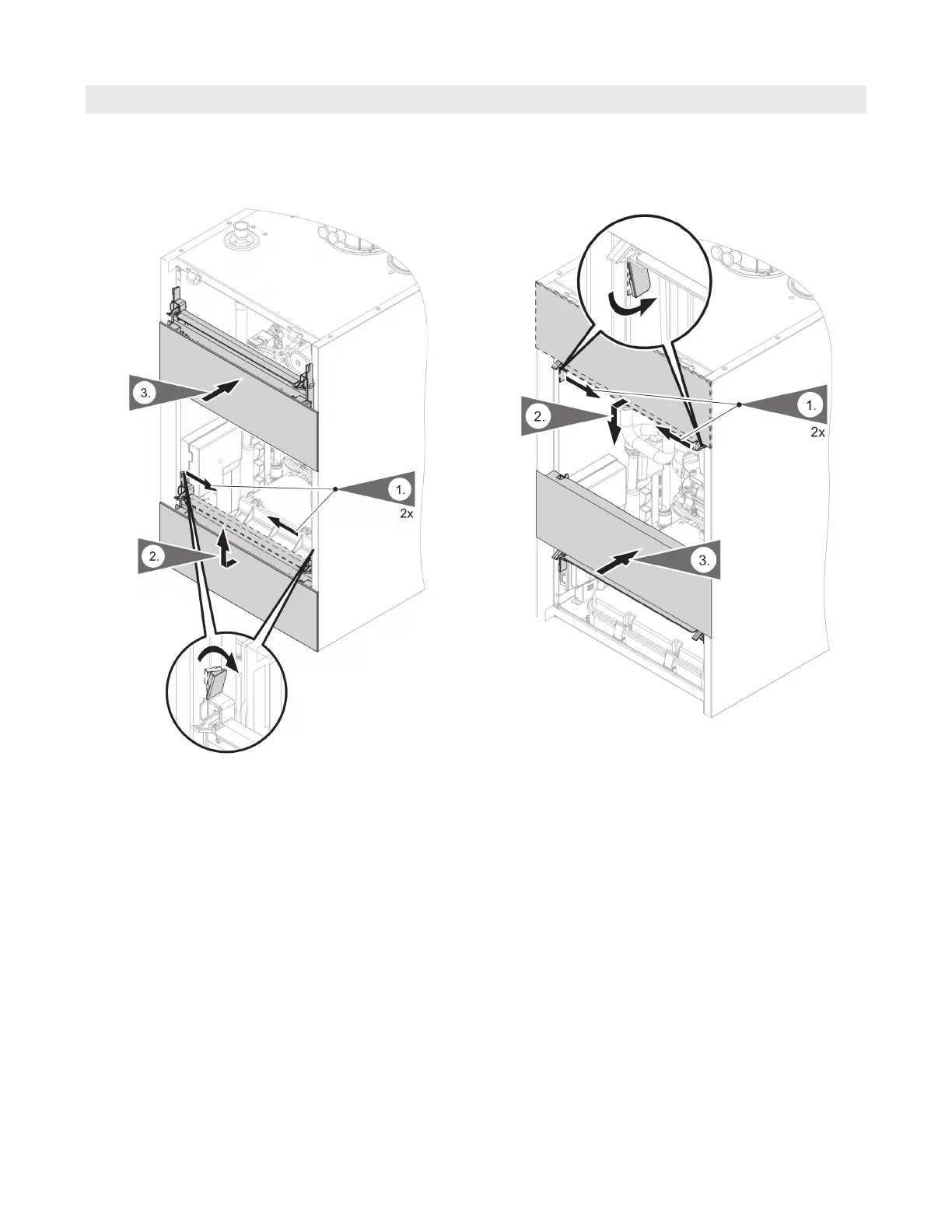 3.

1.
2x

2.

1.
2x

2.

3.