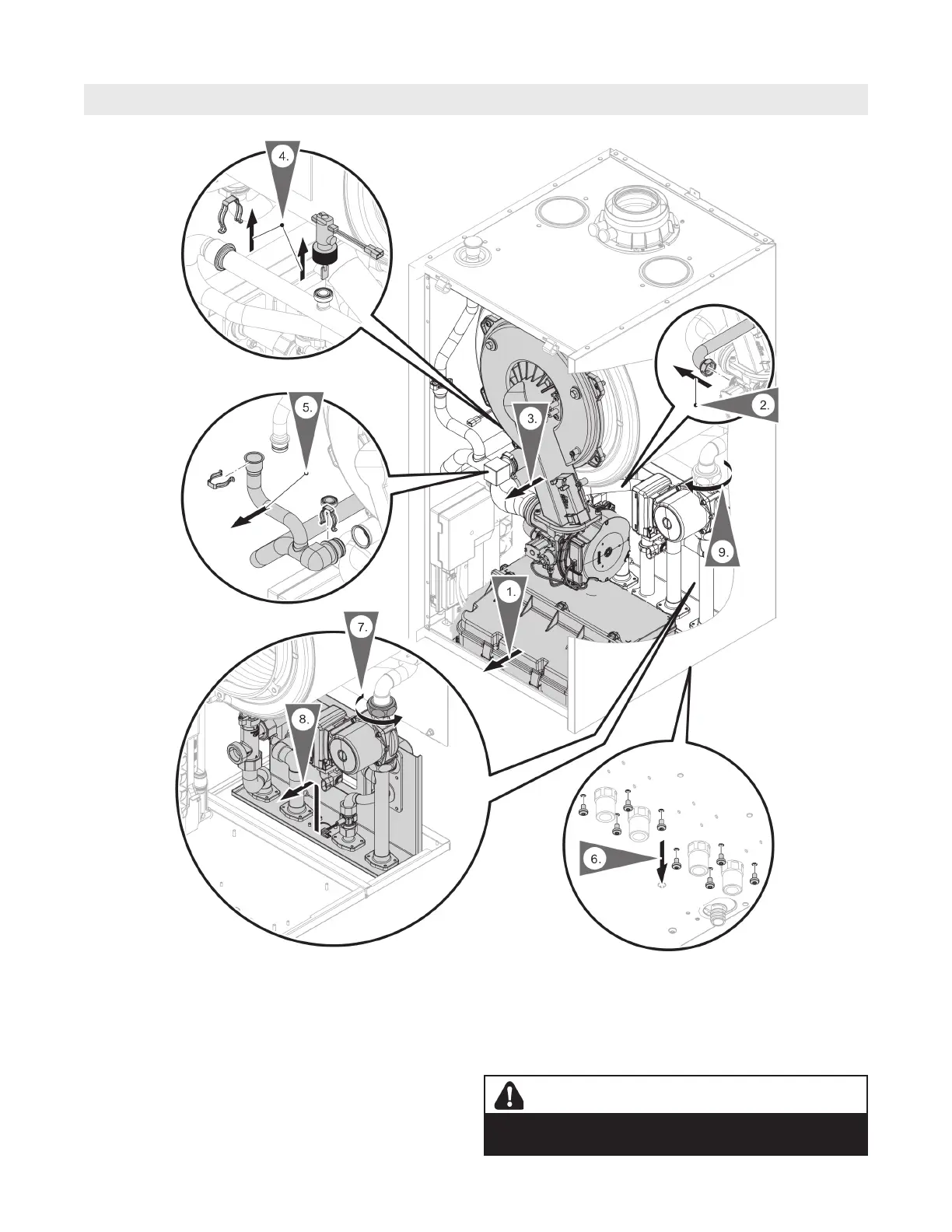 4.

5.

3.

2.

9.

1.

7.

8.

6.