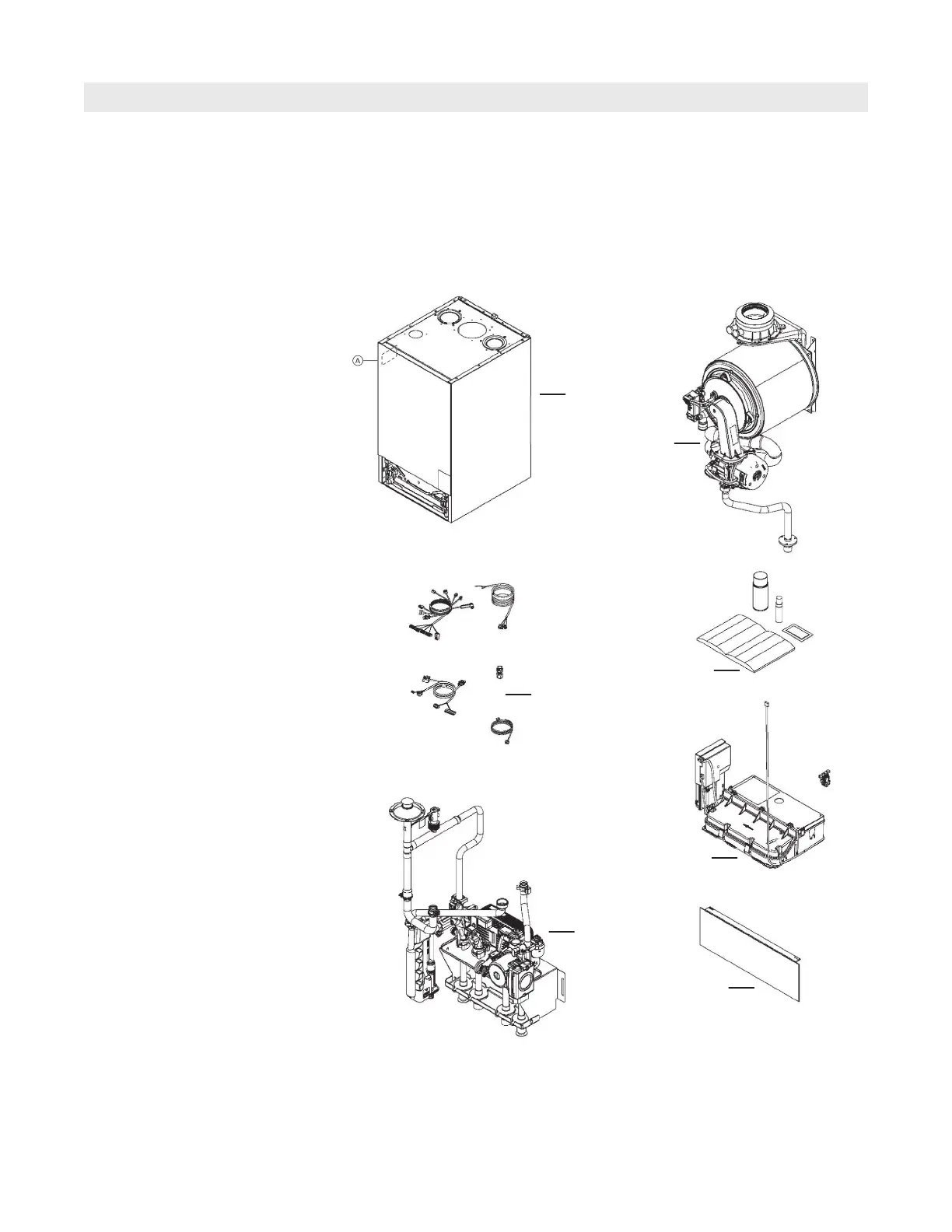 A