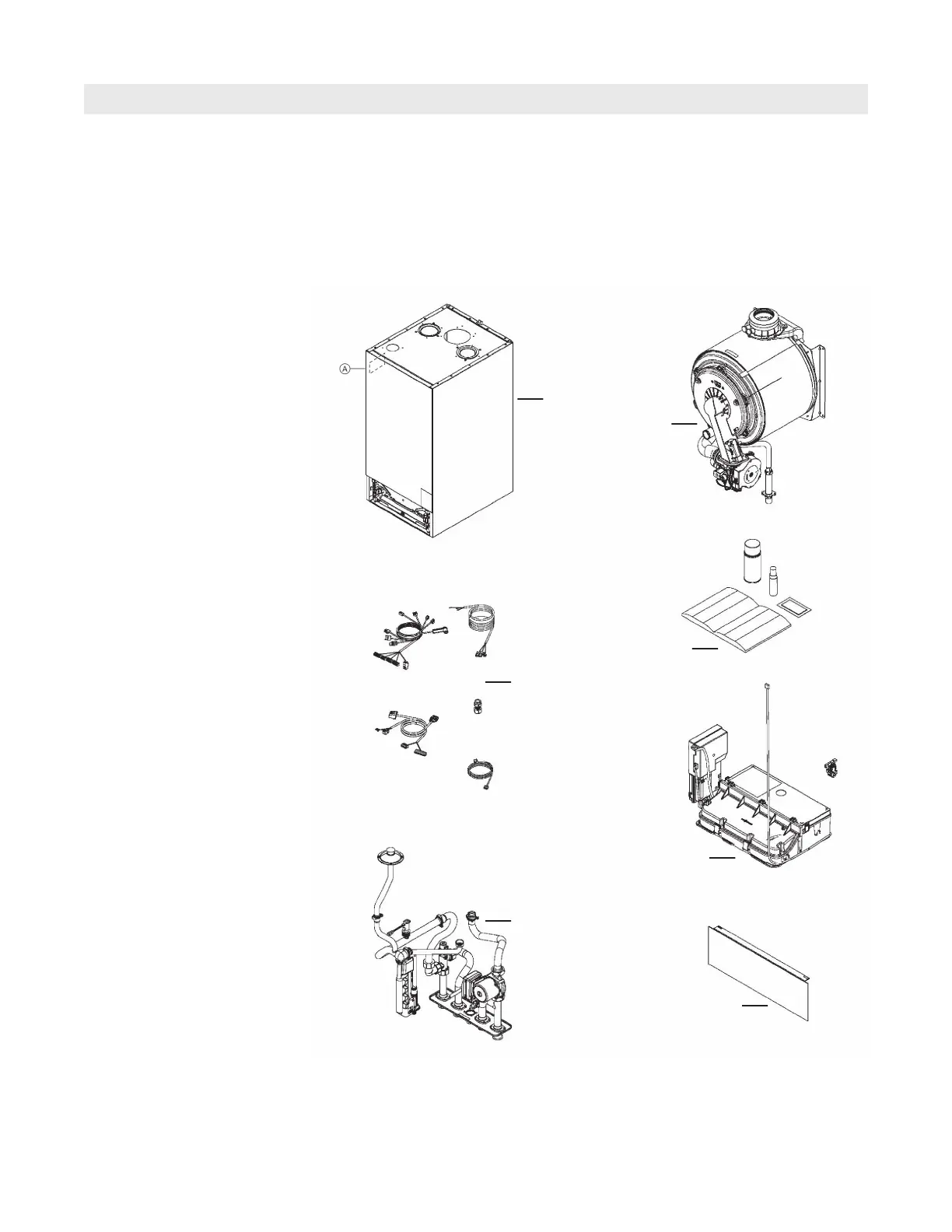 A