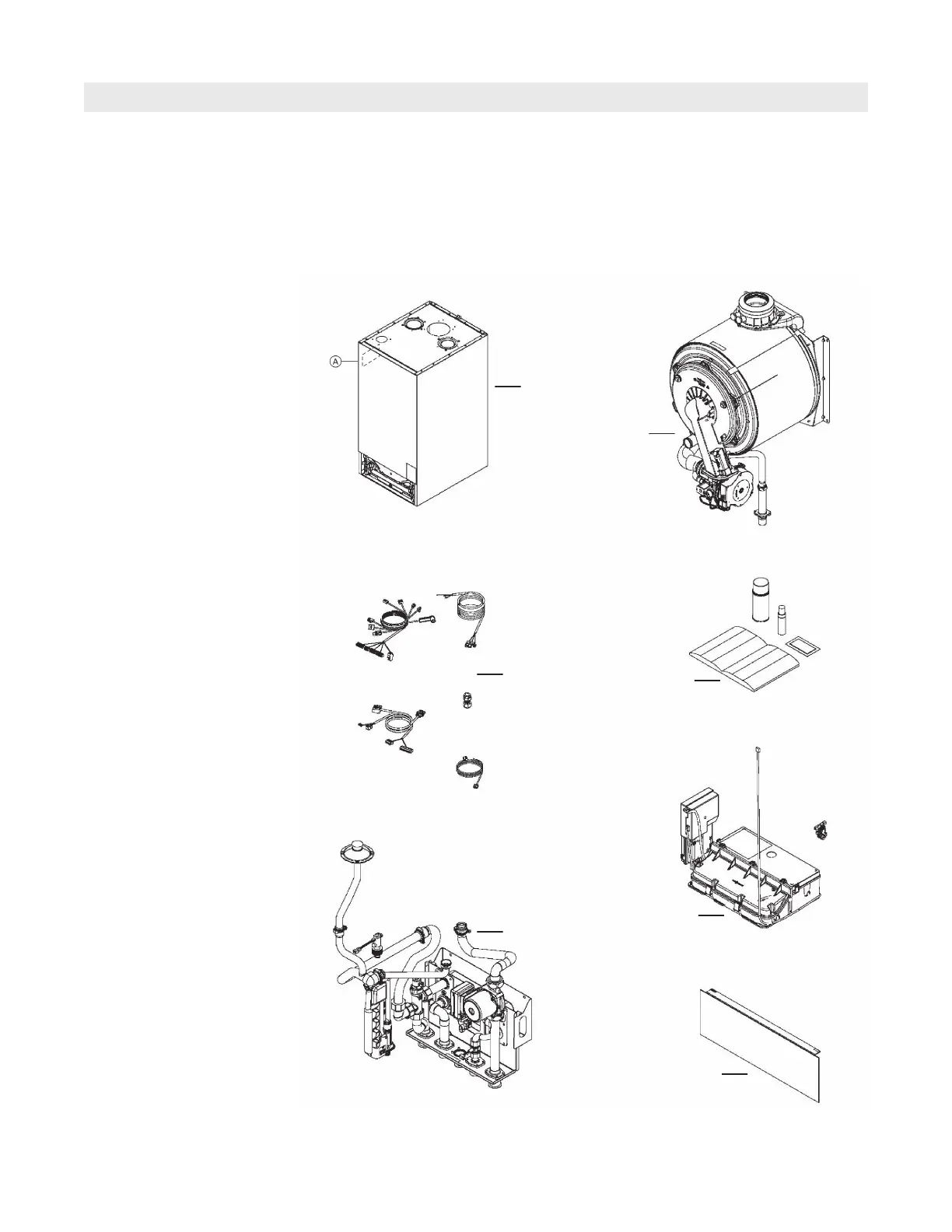 A