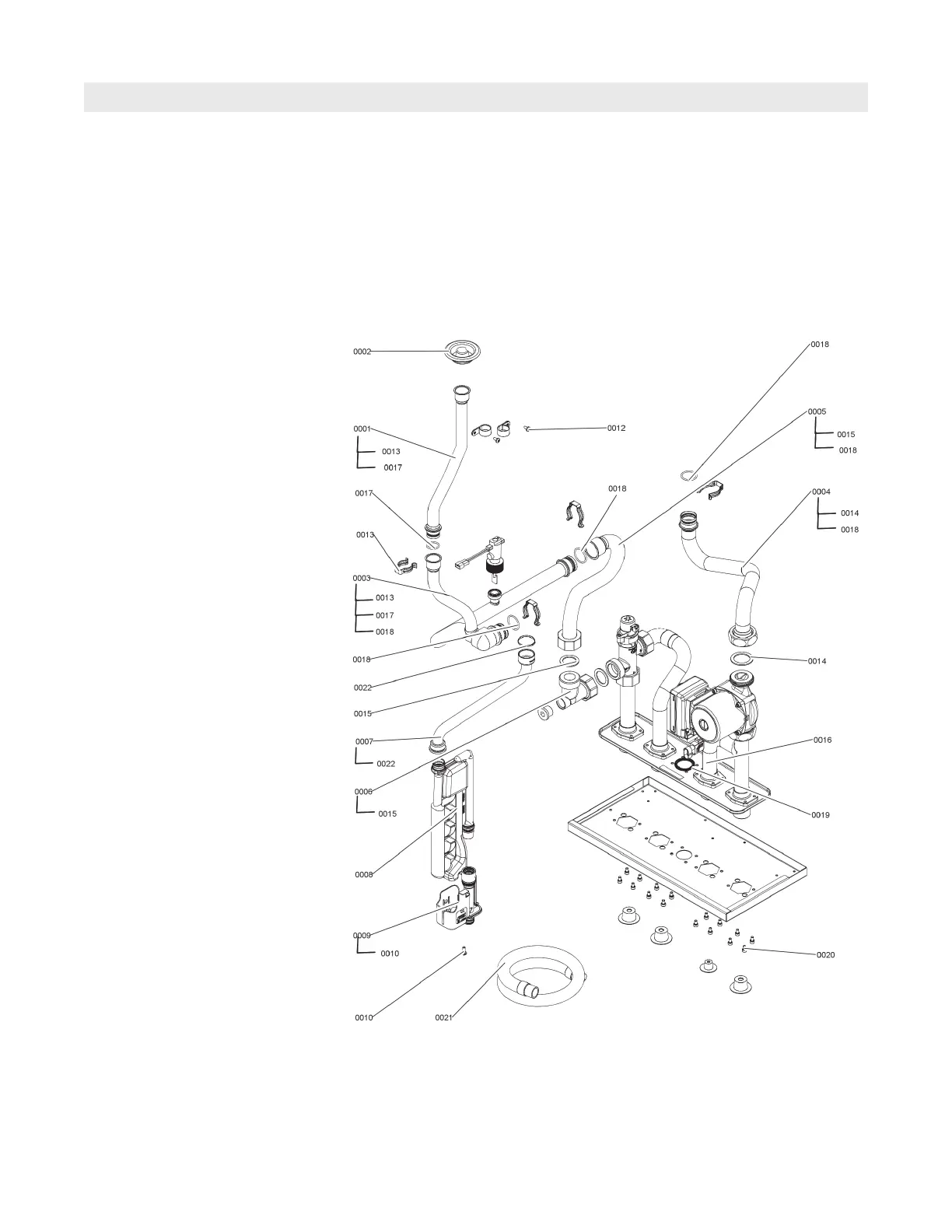 0002

0018

0001
0013
0017

0012

0005
0015
0018

0017

0018

0004
0014
0018

0013

0003
0013
0017
0018

0018

0022

0014

0015

0007
0022

0016

0006
0015

0019

0008

0009
0010

0020

0010

0021