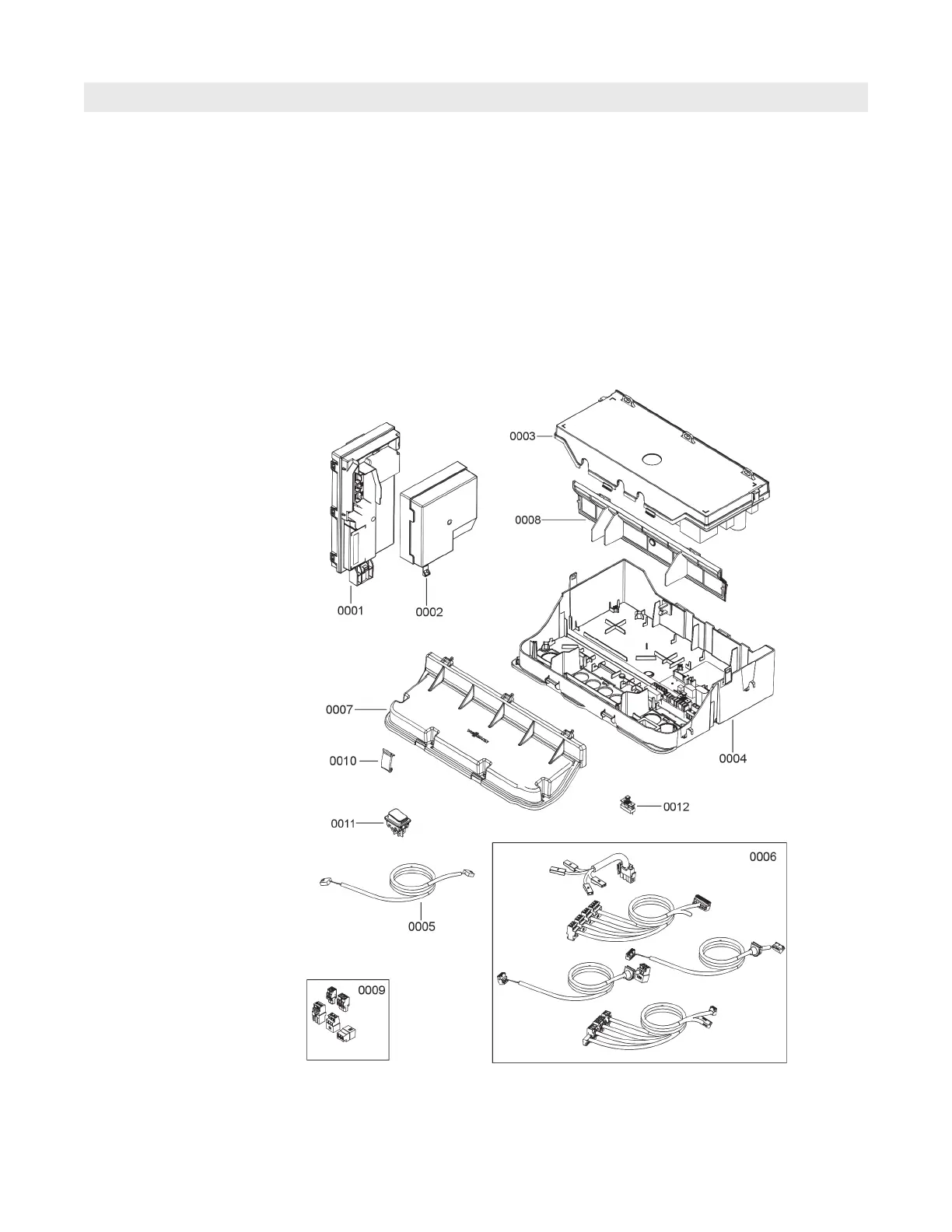 0003
0008
0001
0002
0007
0010
0004
0012
0011
0006
0005
0009