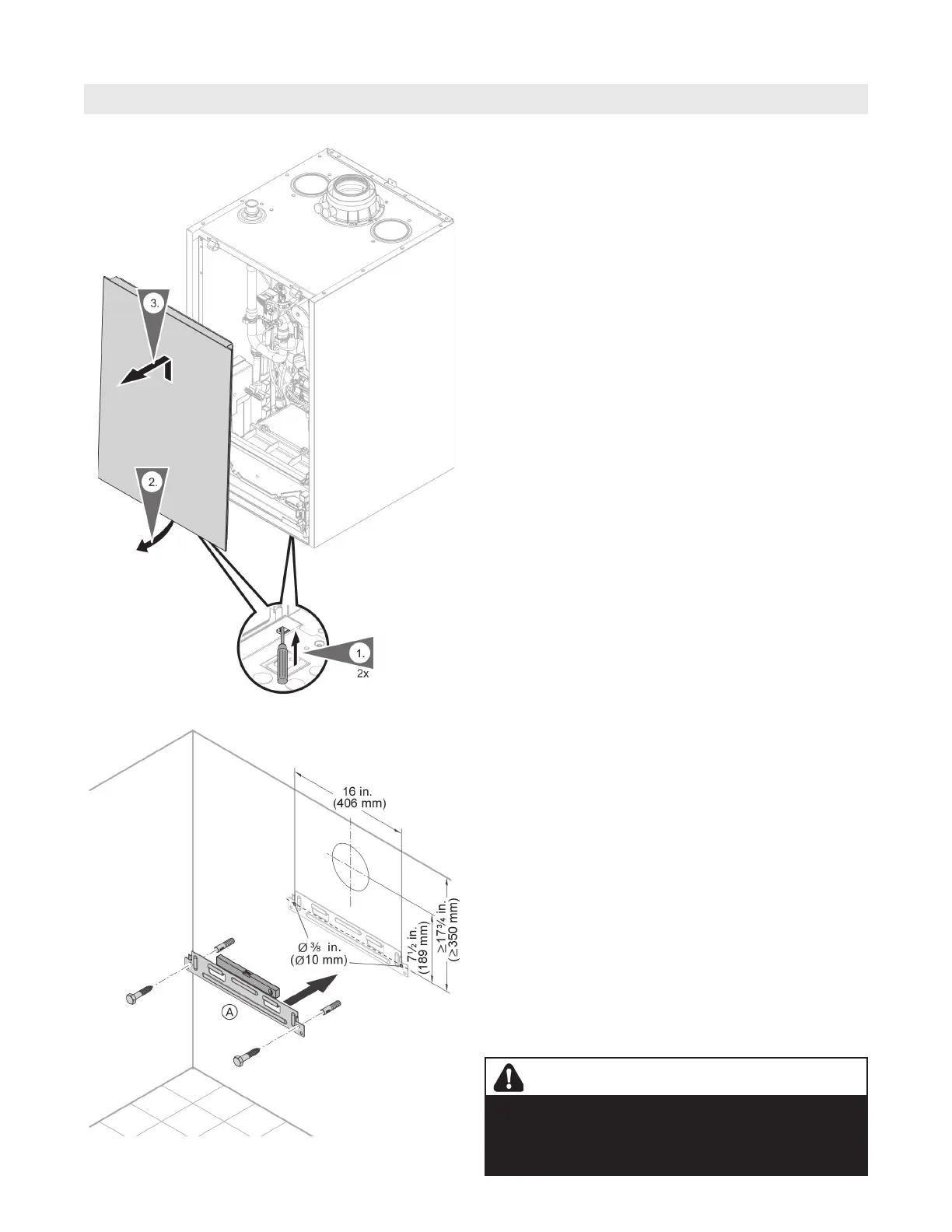 3.

2.

1.
2x

16 in.
(406 mm)

Ø ⅜ in.
(Ø10 mm)

7½ in.
(189 mm)

≥17¾ in.
(≥350 mm)

A