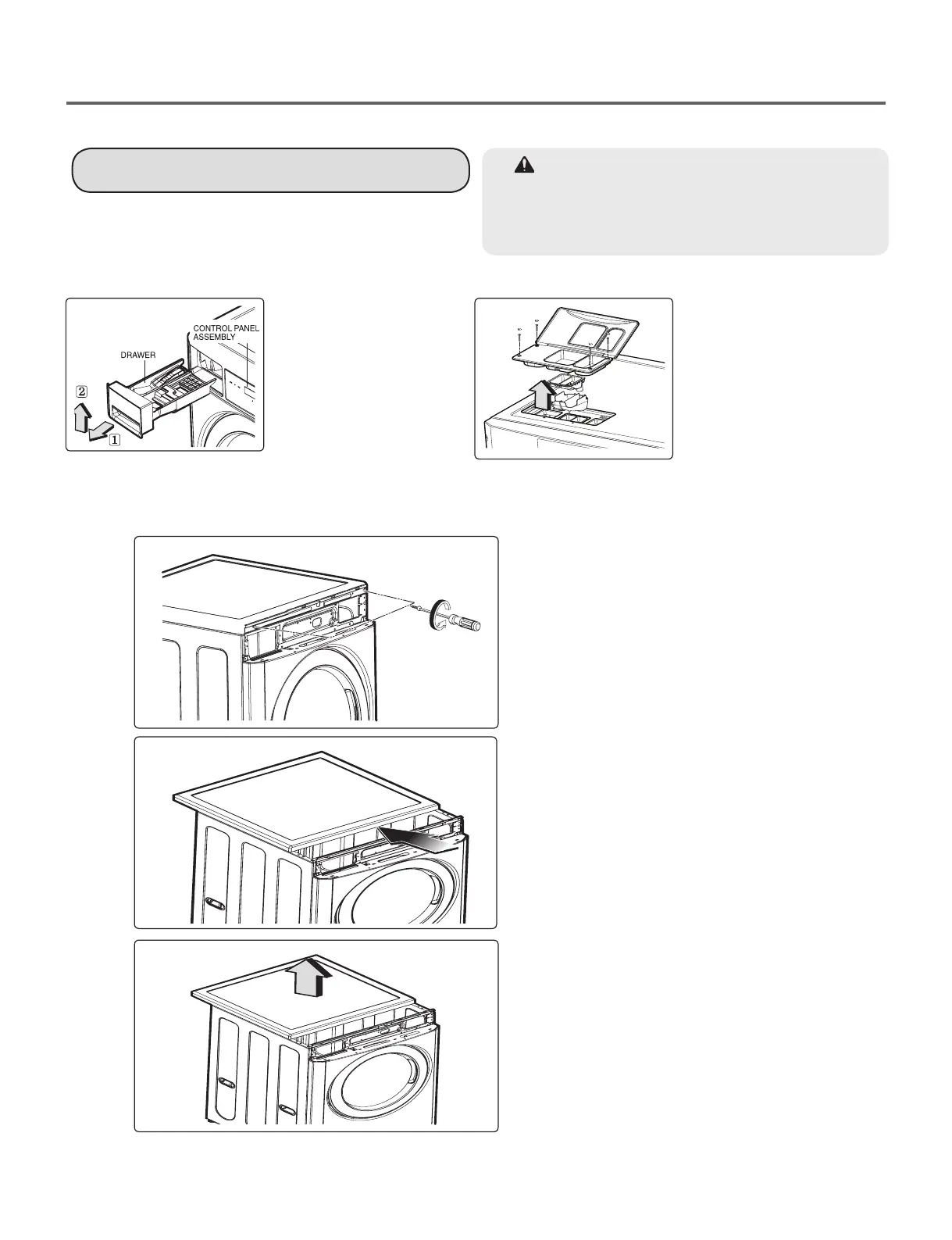 CONTROL PANEL ASSEMBLY

DRAWER

2

1