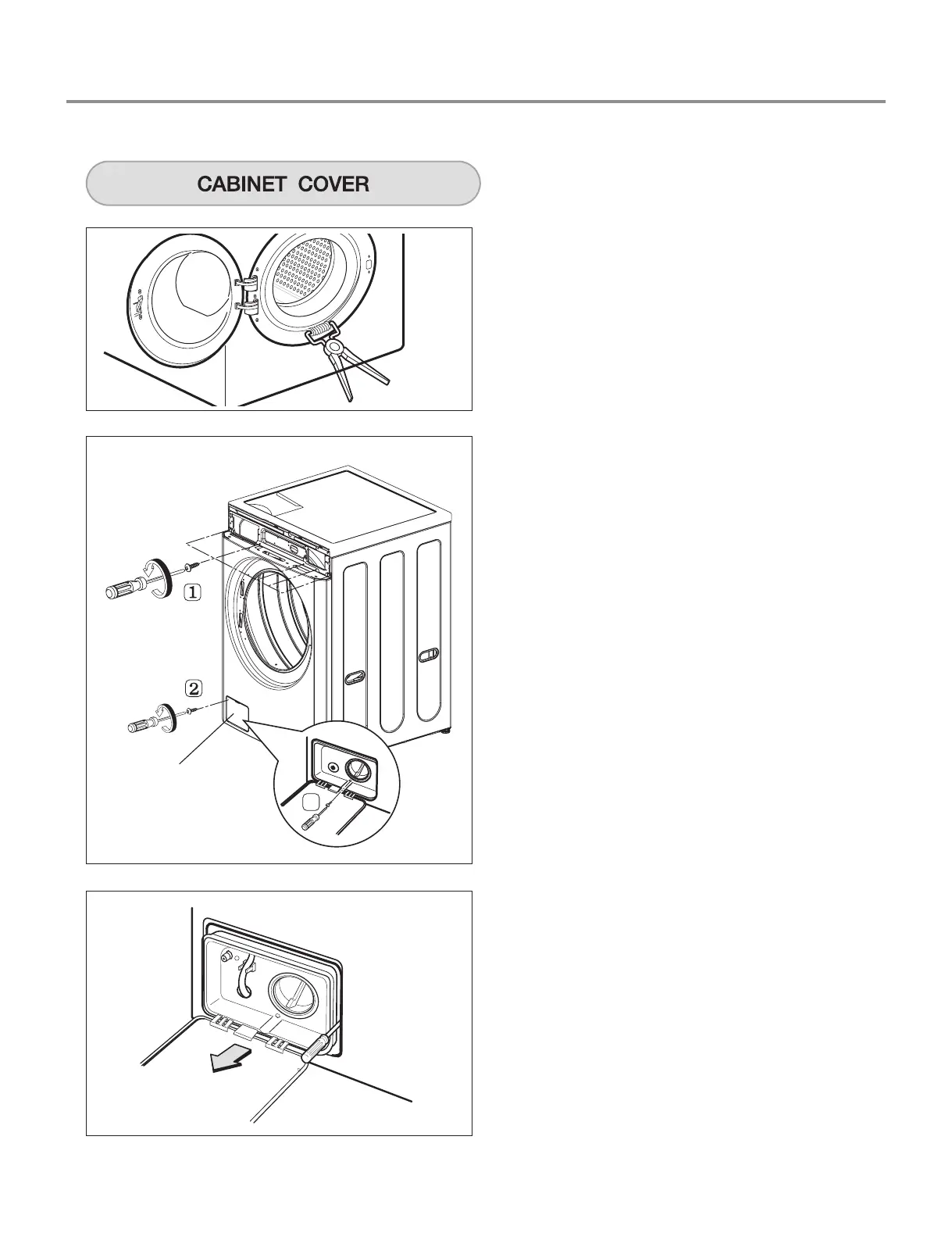 CABINET COVER

1

2