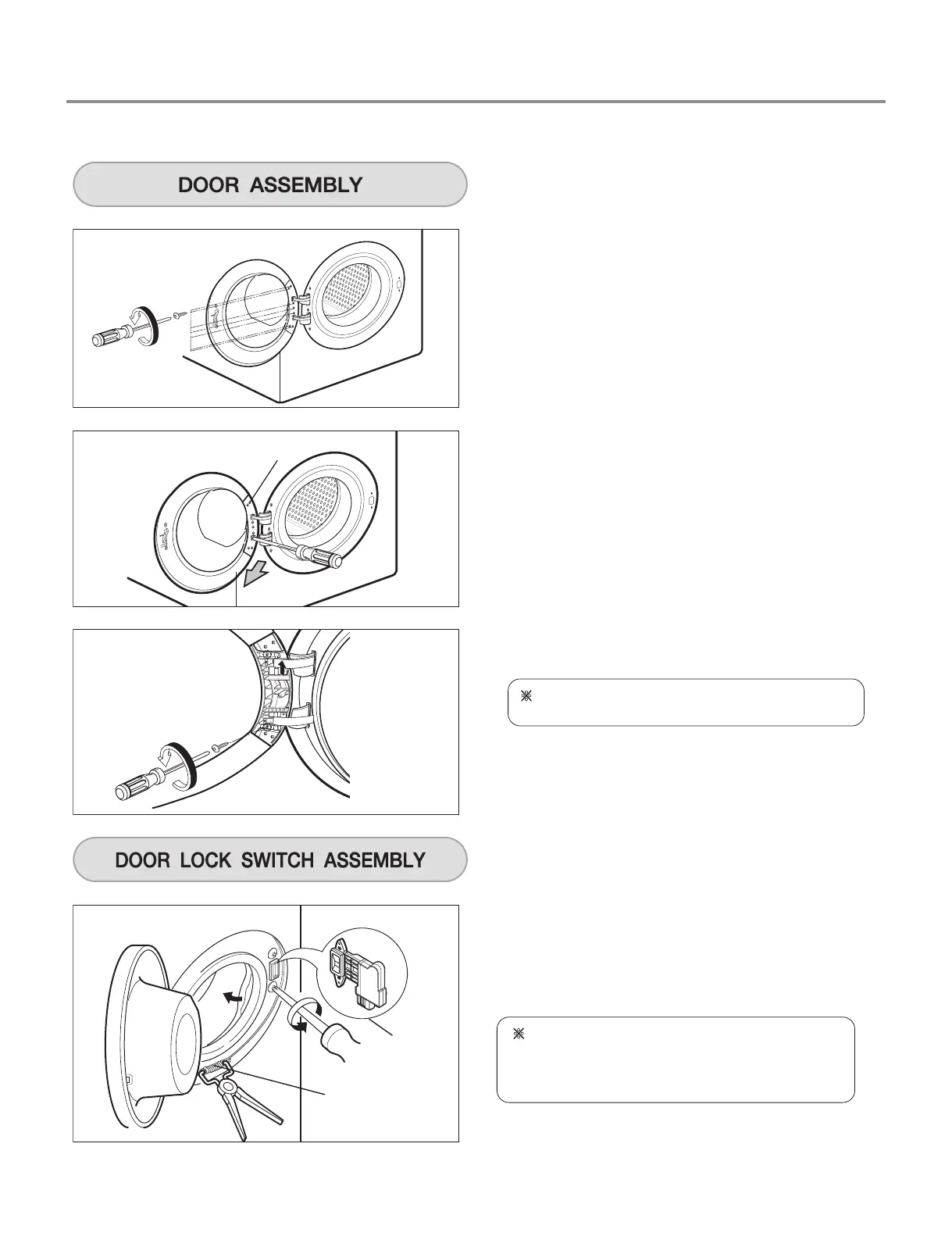 DOOR ASSEMBLY

※

DOOR LOCK SWITCH ASSEMBLY

※