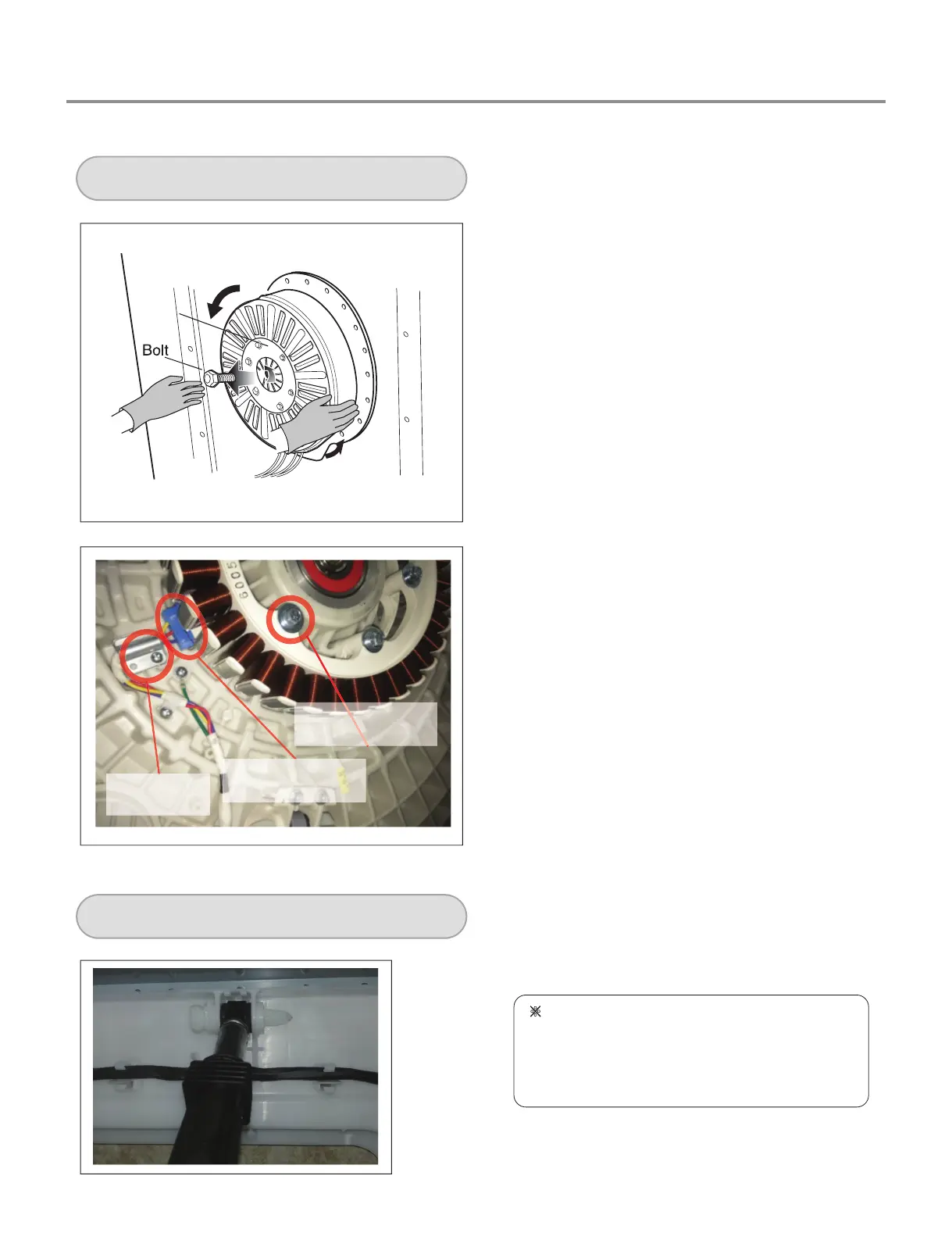 Bolt

6005

※