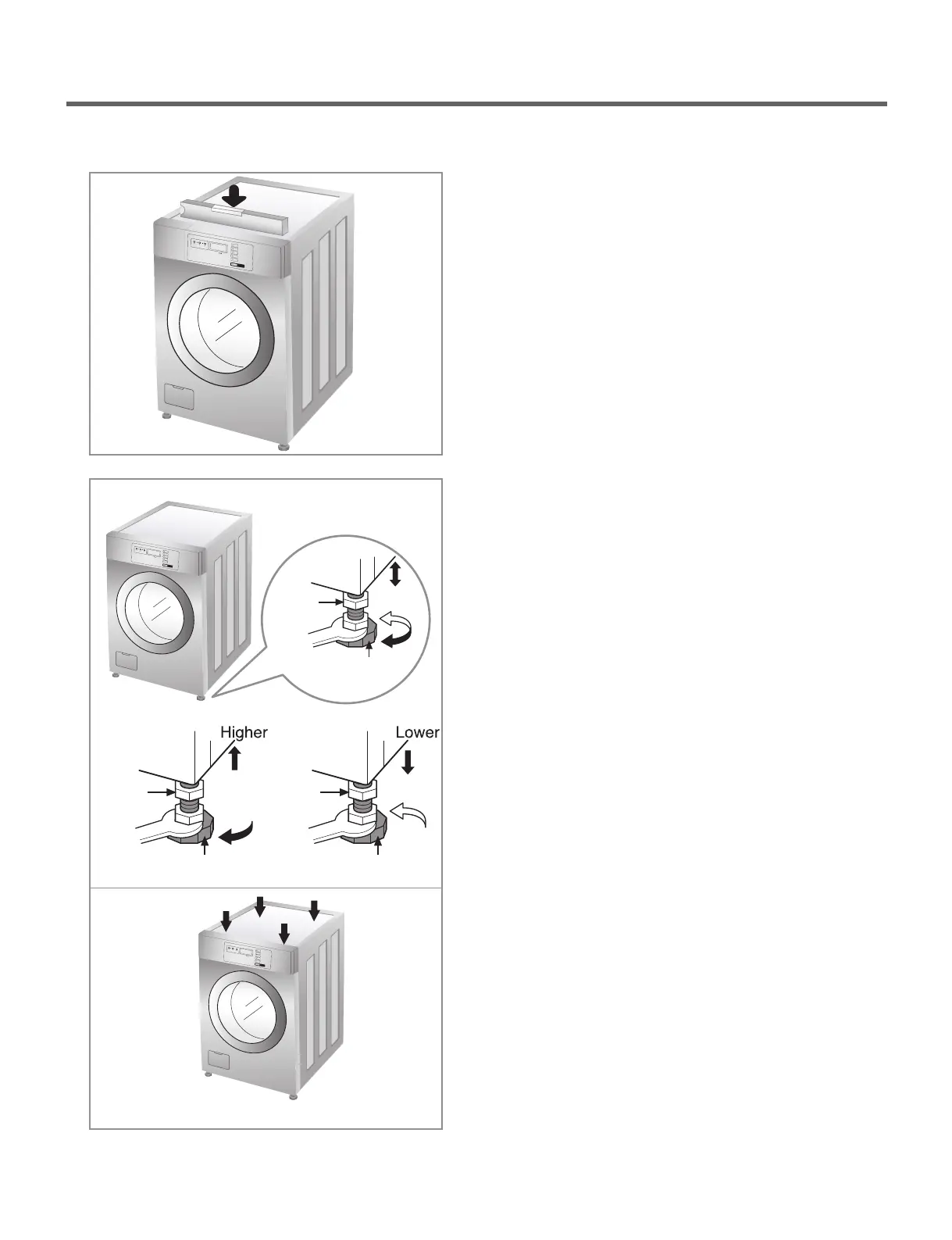 Higher

Lower