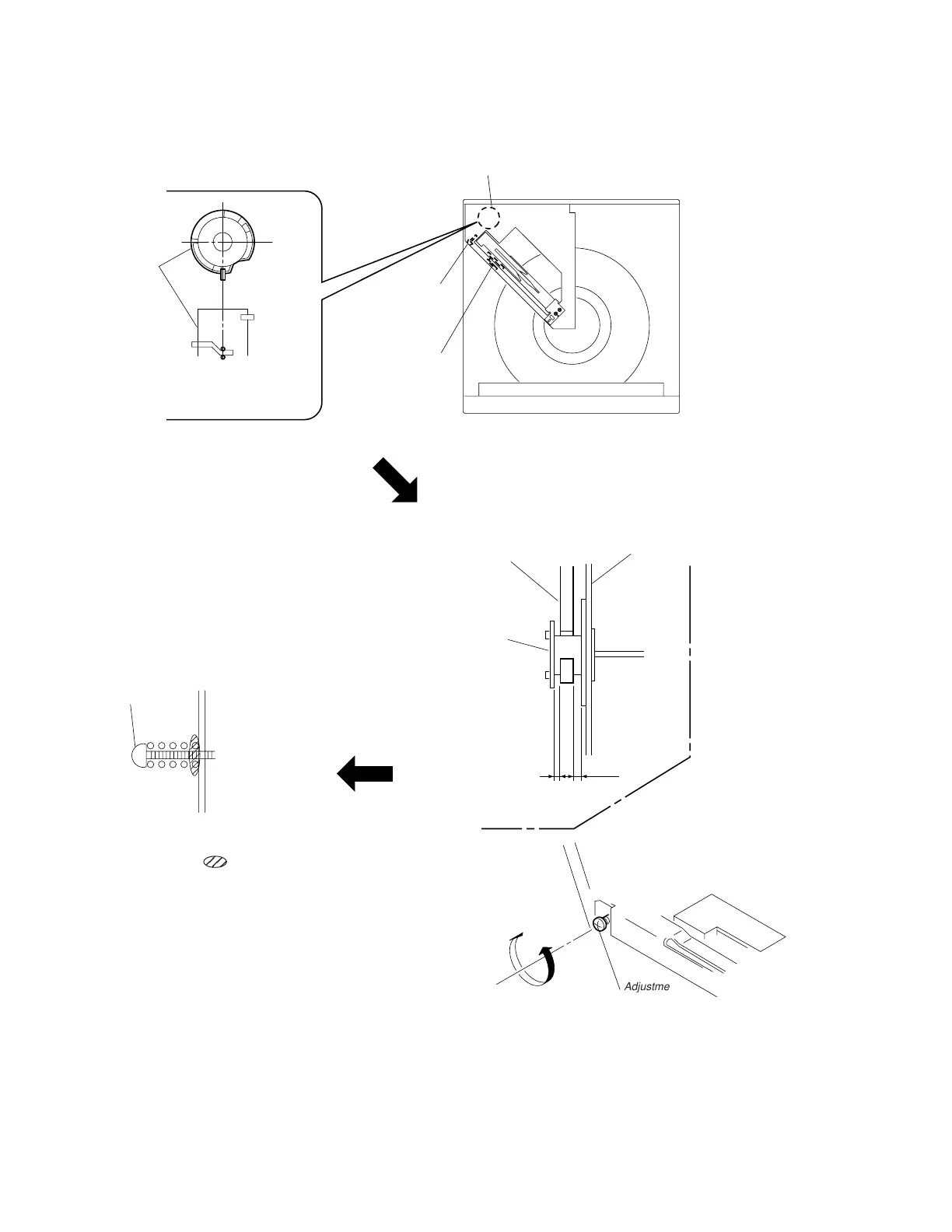 Adjustme