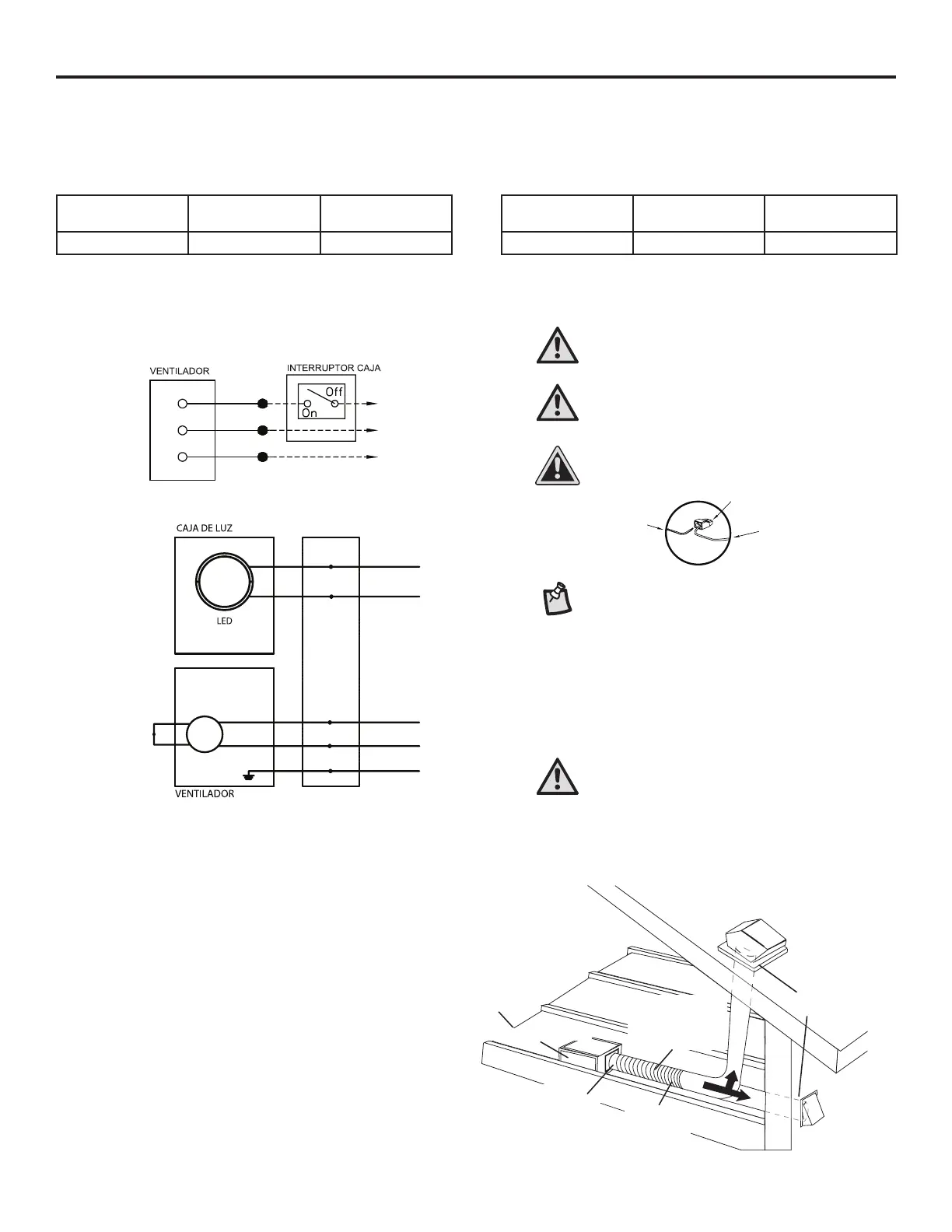 VENTILADOR

INTERRUPTOR CAJA

Off

On

CAJA DE LUZ

LED

VENTILADOR