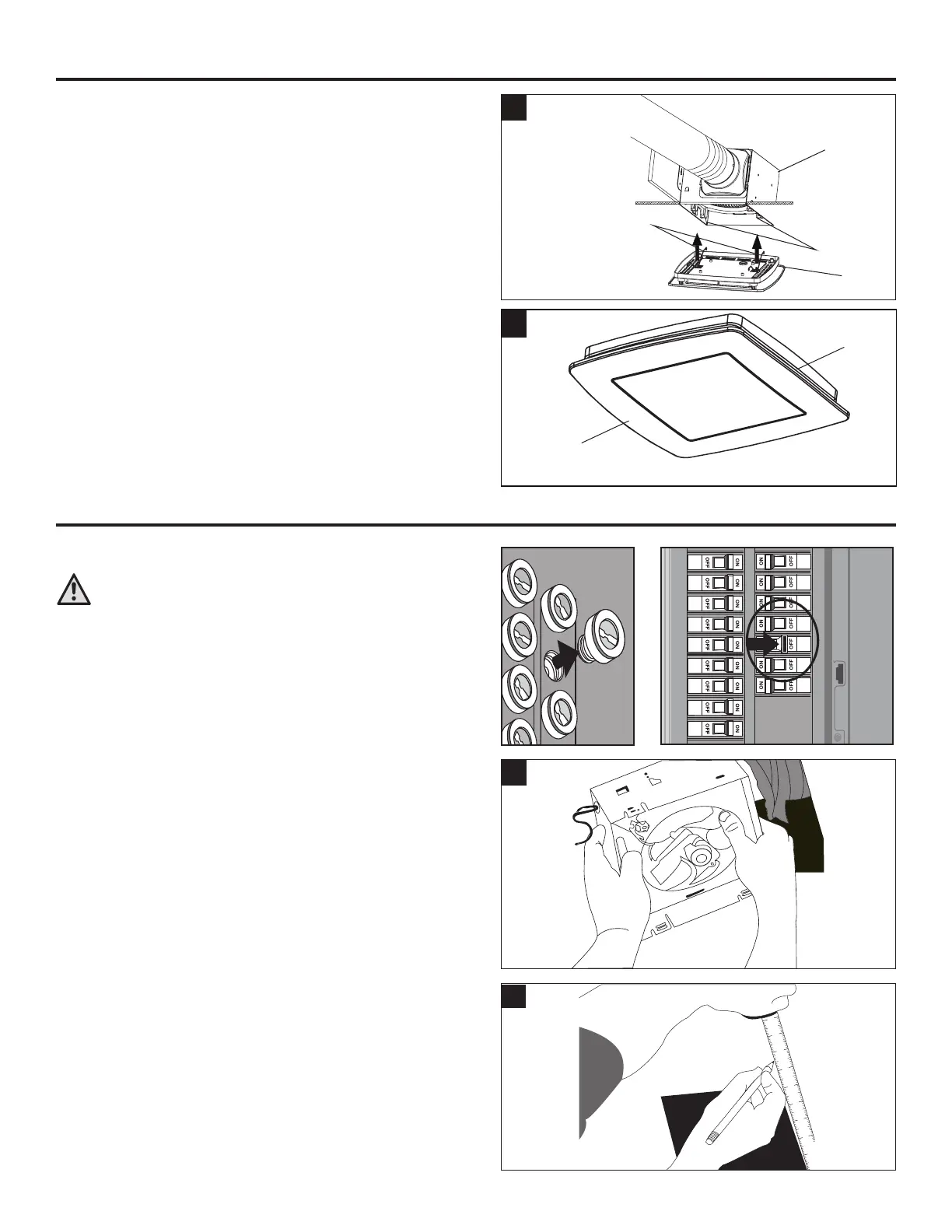 OFF ON
OFF ON
OFF ON
OFF ON
OFF ON
OFF ON
OFF ON
OFF ON
OFF ON

ON OFF
ON OFF
ON OFF
ON OFF
ON OFF
ON OFF
ON OFF