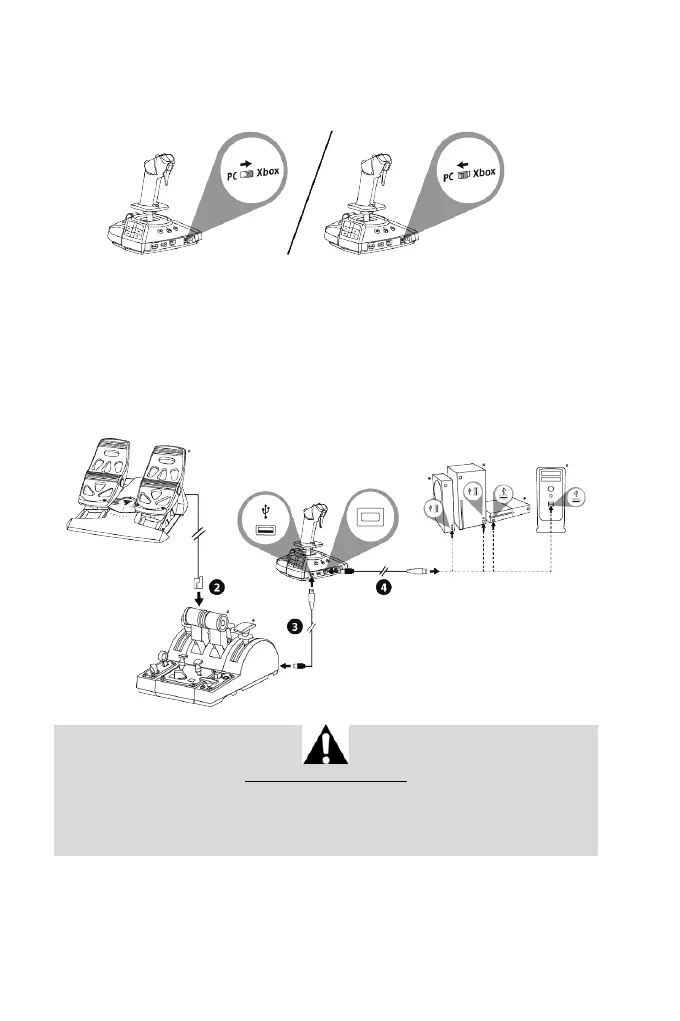 PC Xbox

PC Xbox

2

3

4