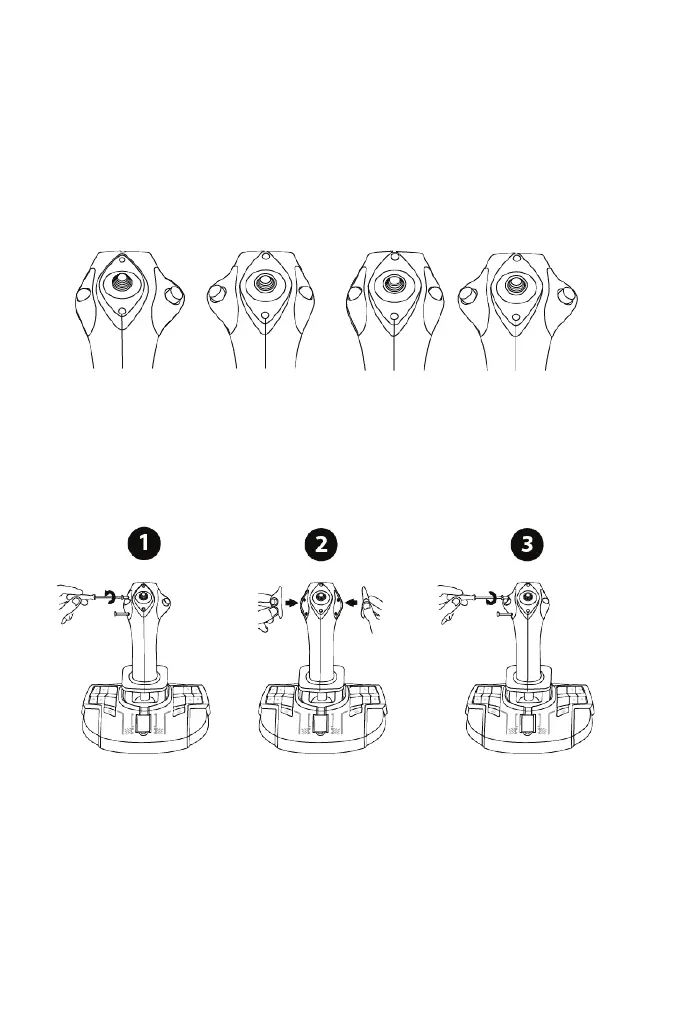 1

2

3