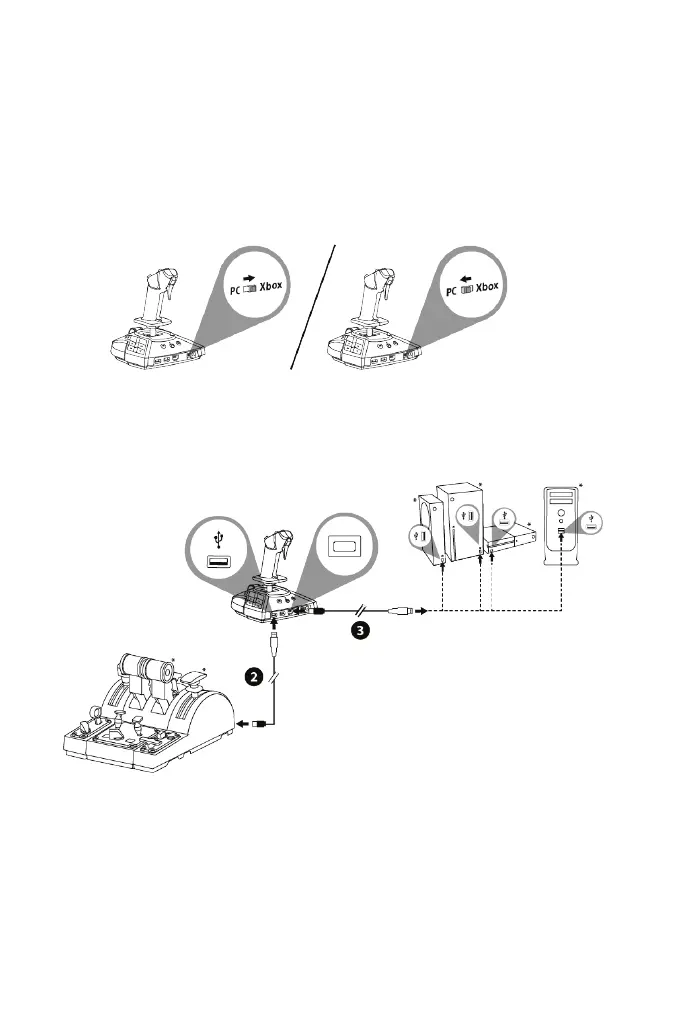 PC Xbox

PC Xbox

3

2