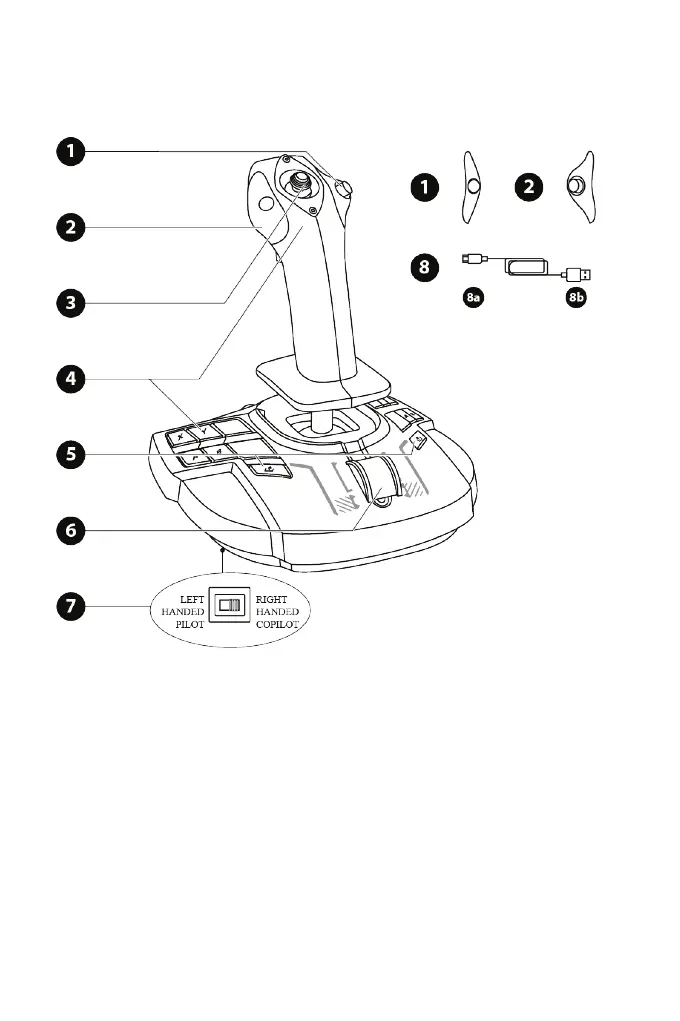 1
2
3
4
5
6
7
LEFT HANDED PILOT
RIGHT HANDED COPILOT
1
2
8
8a
8b