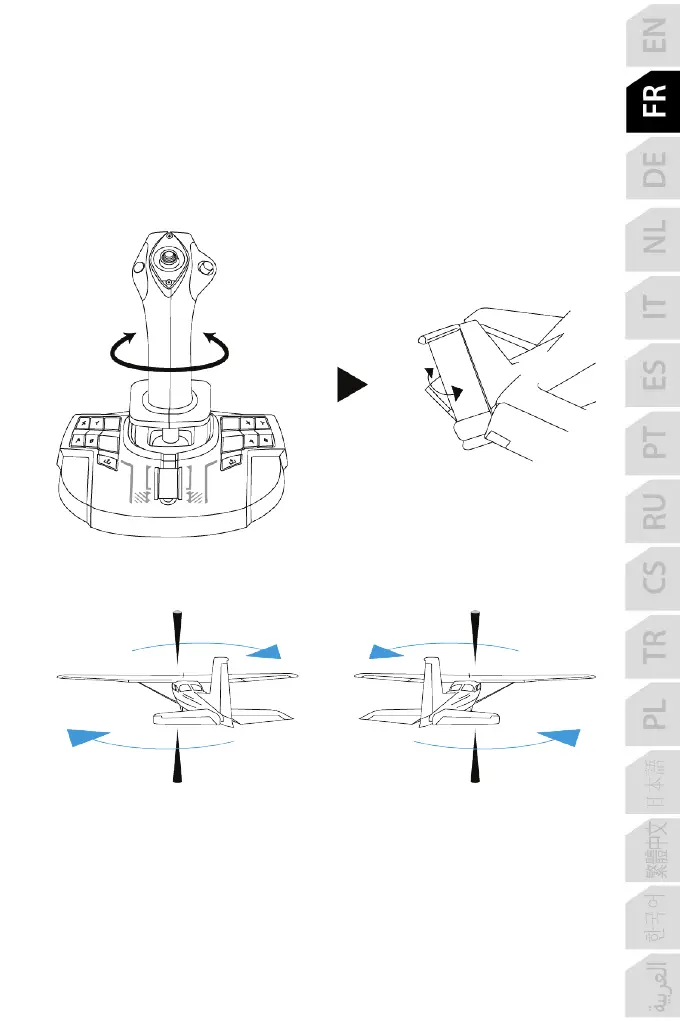 EN
FR
DE
NL
IT
ES
PT
RU
CS
TR
PL
日本語
繁體中文
한국어
العربية