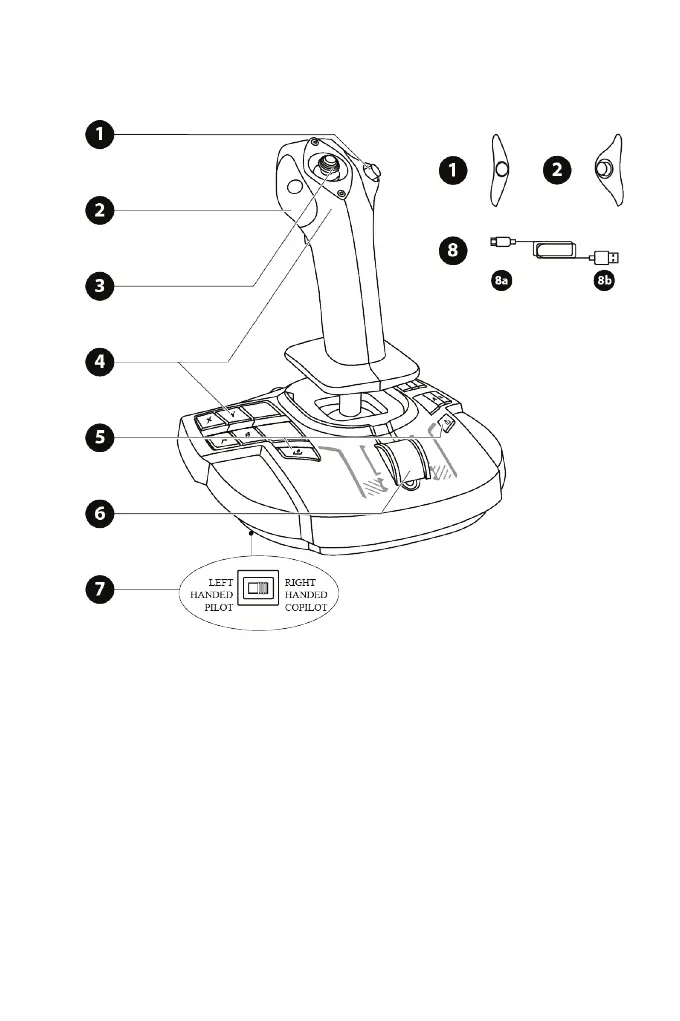 1
2
3
4
5
6
7
LEFT HANDED PILOT
RIGHT HANDED COPILOT
1
2
8
8a
8b