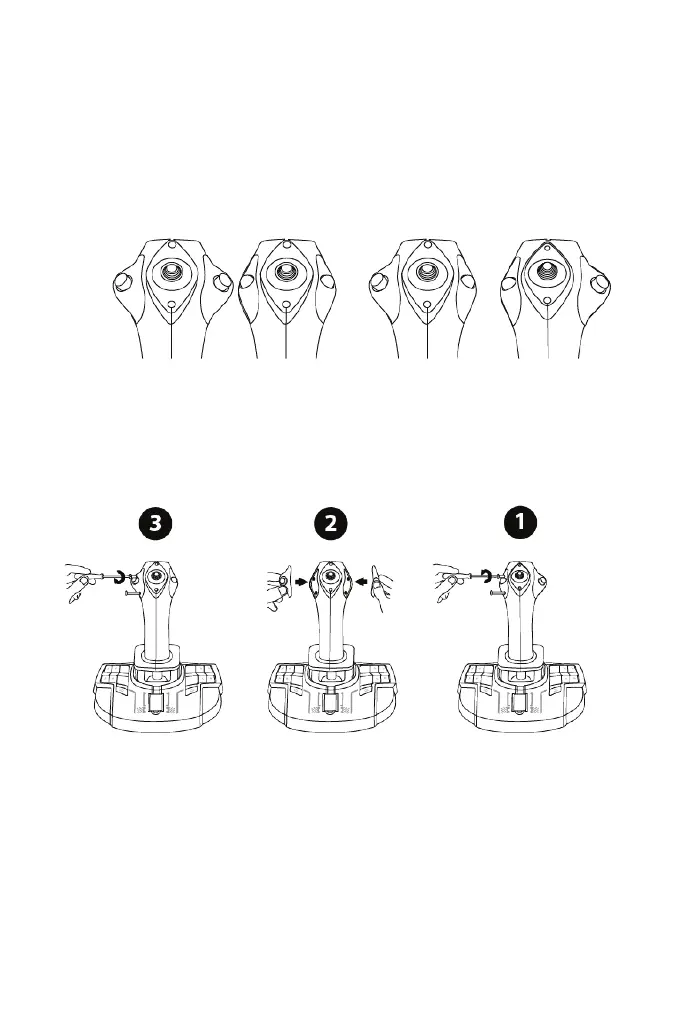 3

2

1