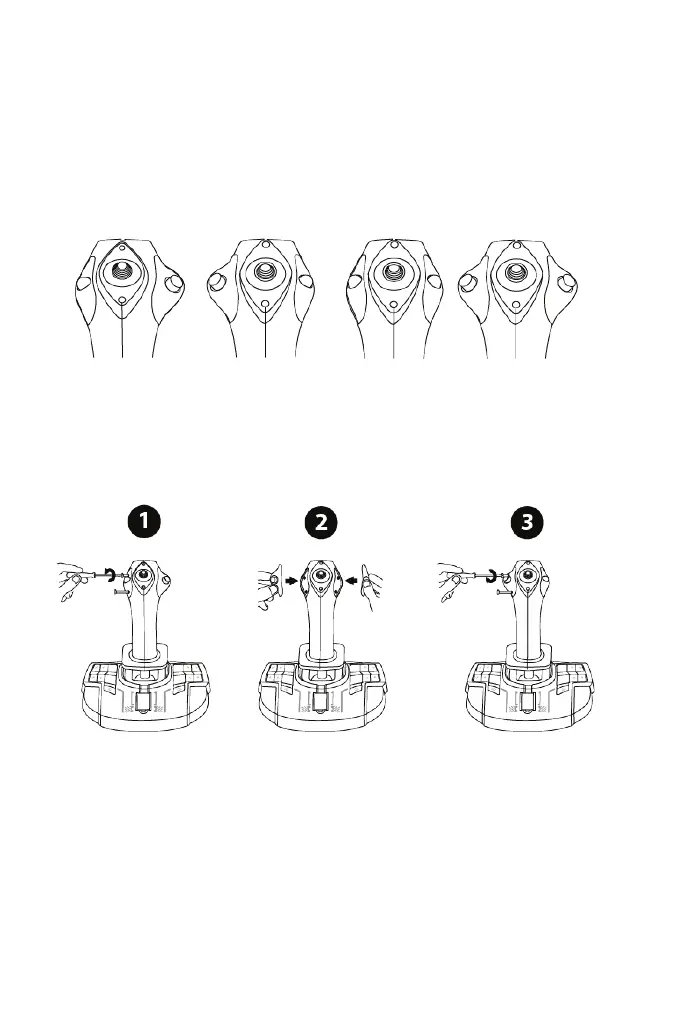 1

2

3