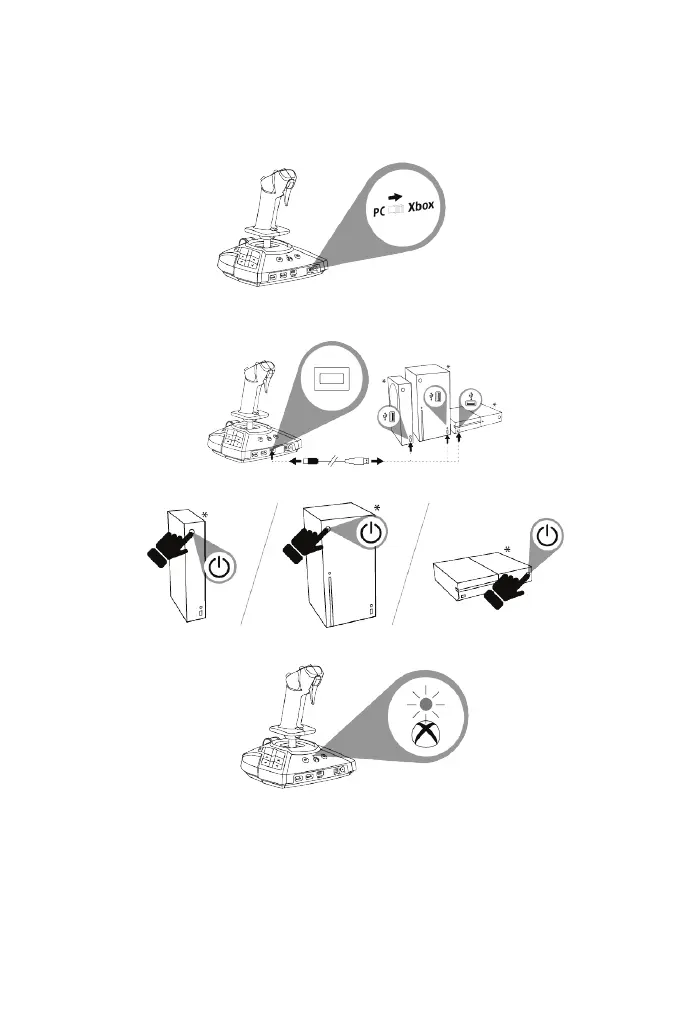 PC Xbox

*

*

*

*

*

*