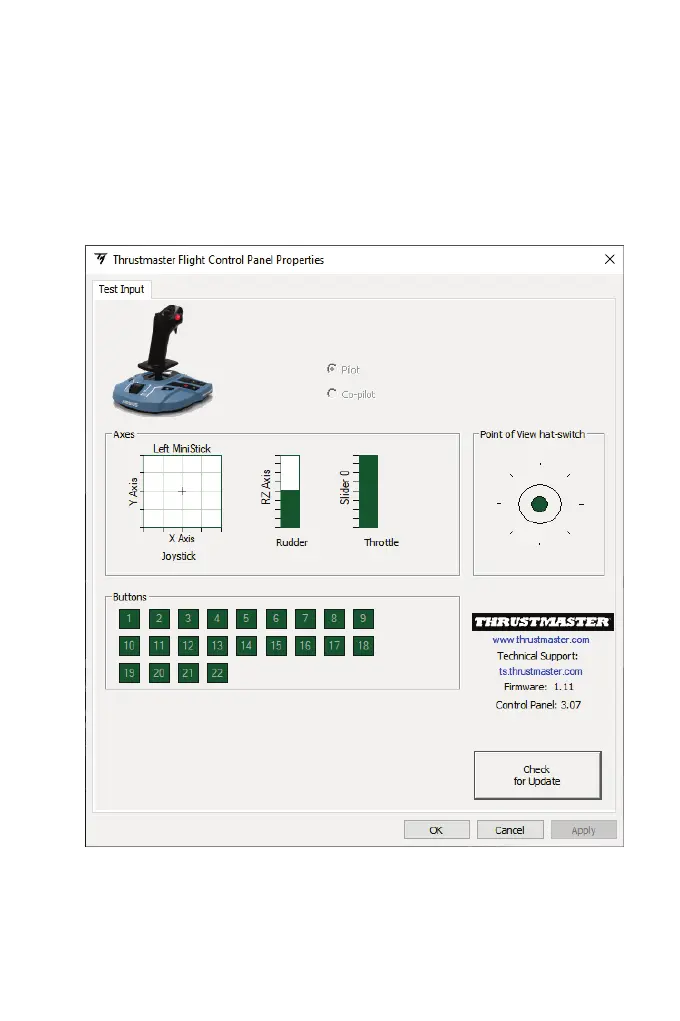 Thrustmaster Flight Control Panel Properties

Test Input

Pilot

Co-pilot

Axes

Left MiniStick

Y Axis

X Axis

Joystick

RZ Axis

Rudder

Slider 0

Throttle

Point of View hat-switch

Buttons

1 2 3 4 5 6 7 8 9

10 11 12 13 14 15 16 17 18

19 20 21 22

THRUSTMASTER

www.thrustmaster.com

Technical Support:

ts.thrustmaster.com

Firmware: 1.11

Control Panel: 3.07

Check for Update

OK

Cancel

Apply