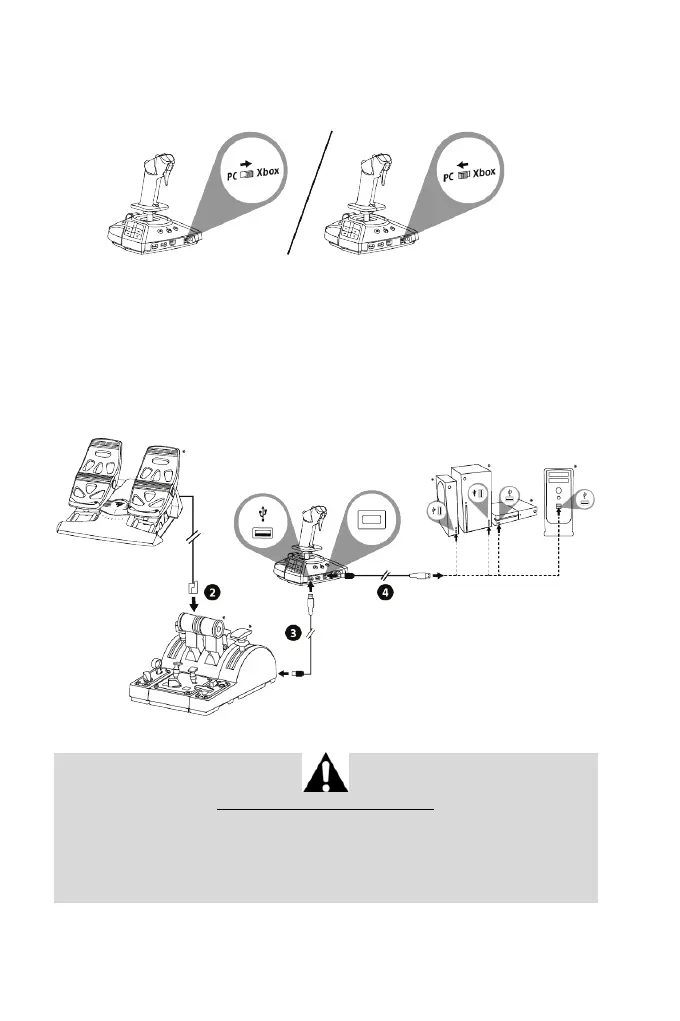 PC Xbox

PC Xbox

2

3

4