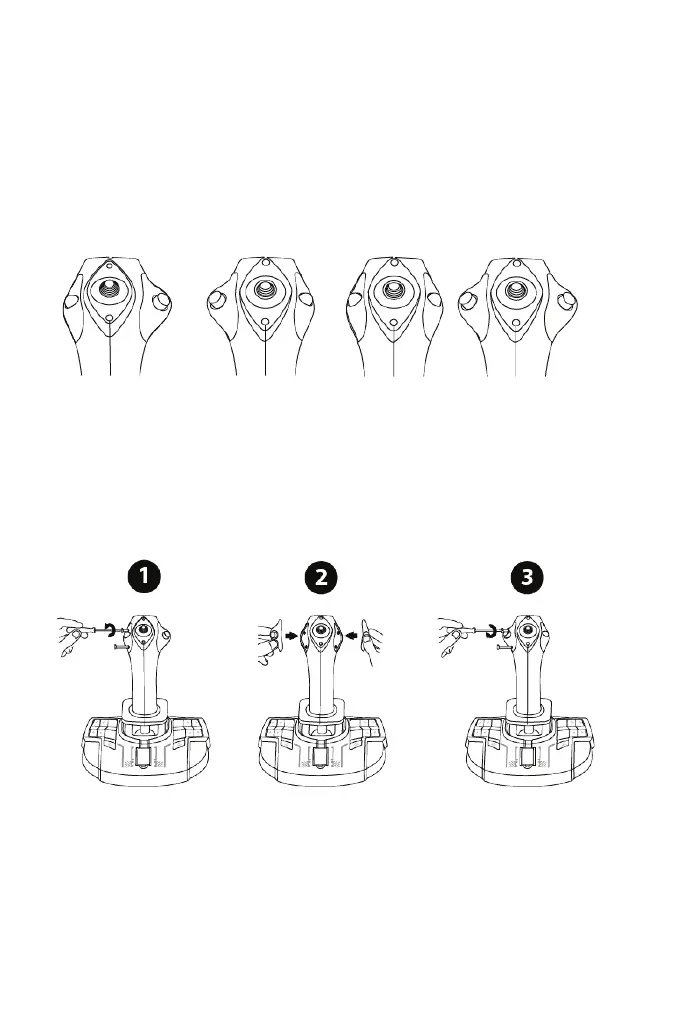 1

2

3