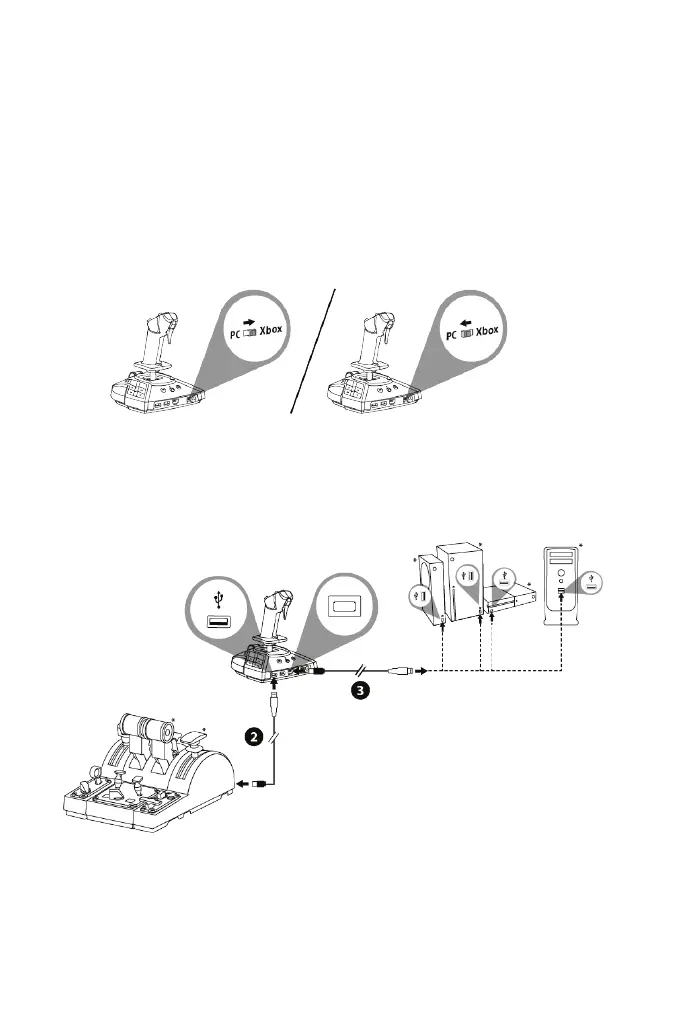 PC Xbox

PC Xbox

3

2