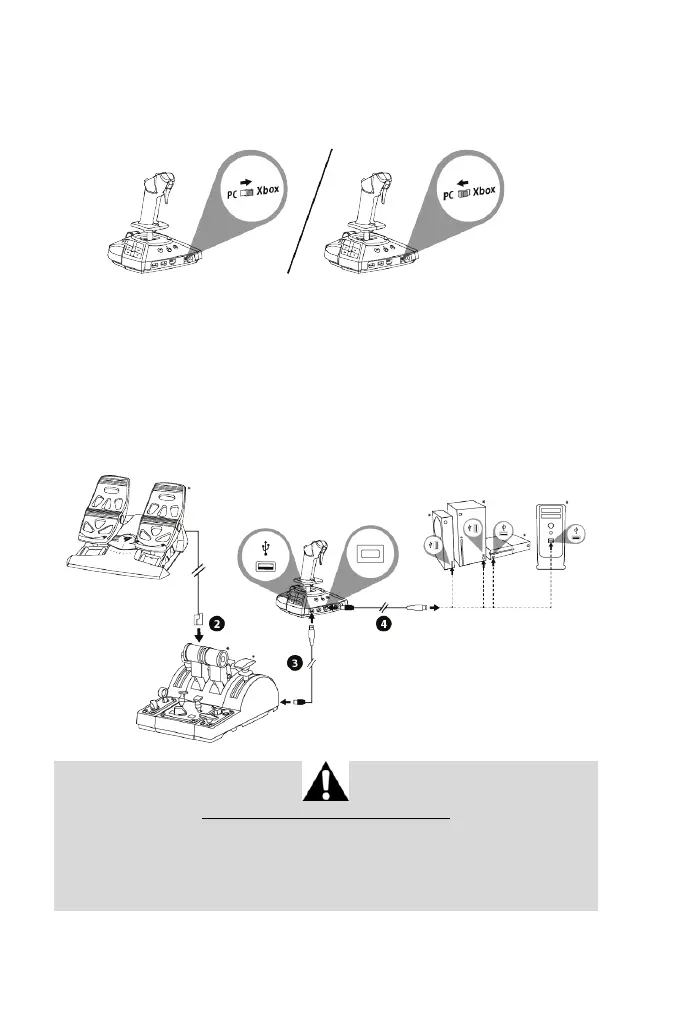 PC Xbox

PC Xbox

2

3

4