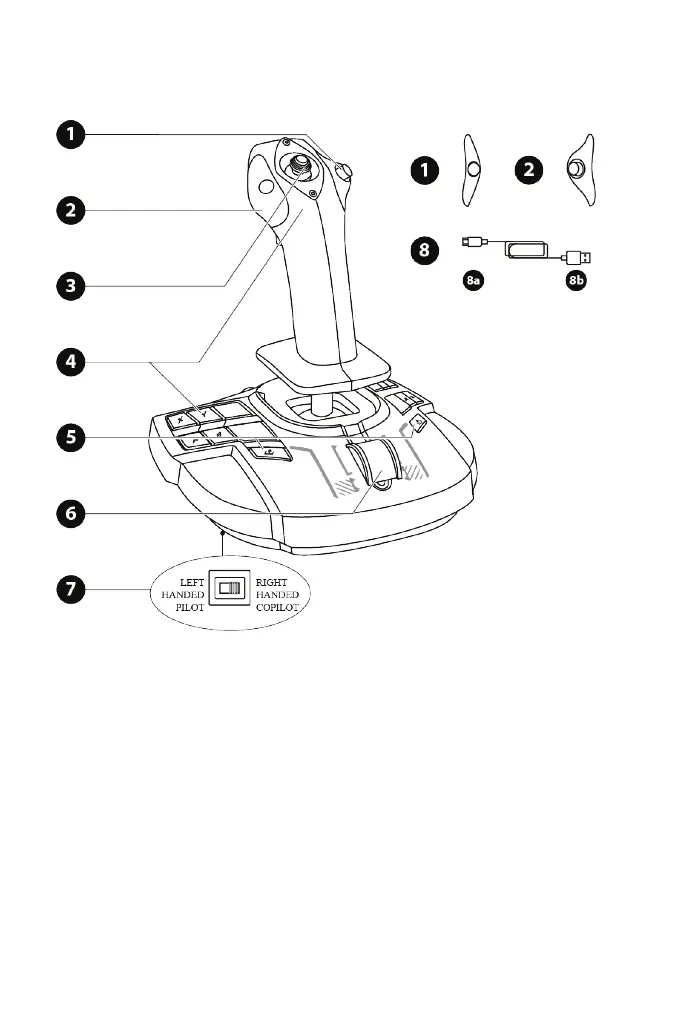 1
2
3
4
5
6
7
LEFT HANDED PILOT
RIGHT HANDED COPILOT
1
2
8
8a
8b