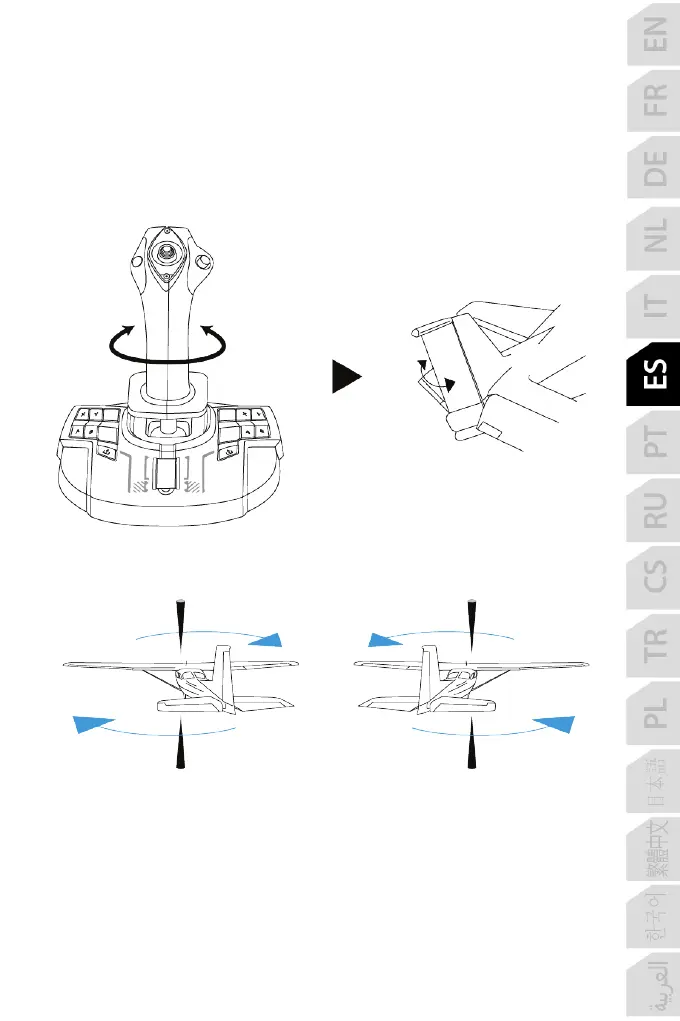 EN
FR
DE
NL
IT
ES
PT
RU
CS
TR
PL
日本語
繁體中文
한국어
العربية