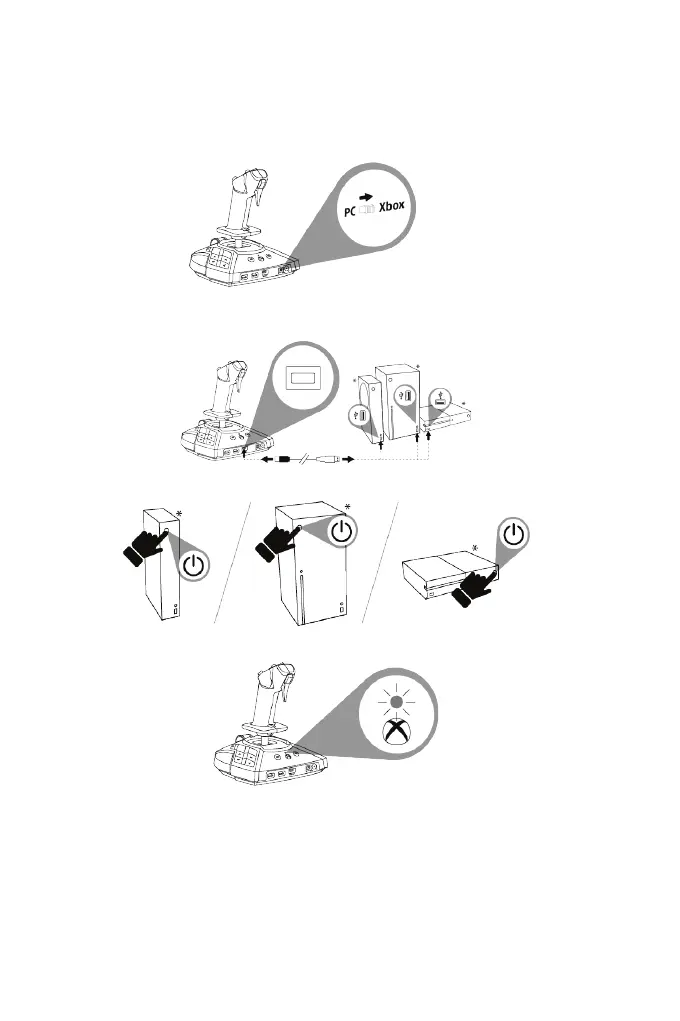 PC Xbox

*

*

*

*

*

*