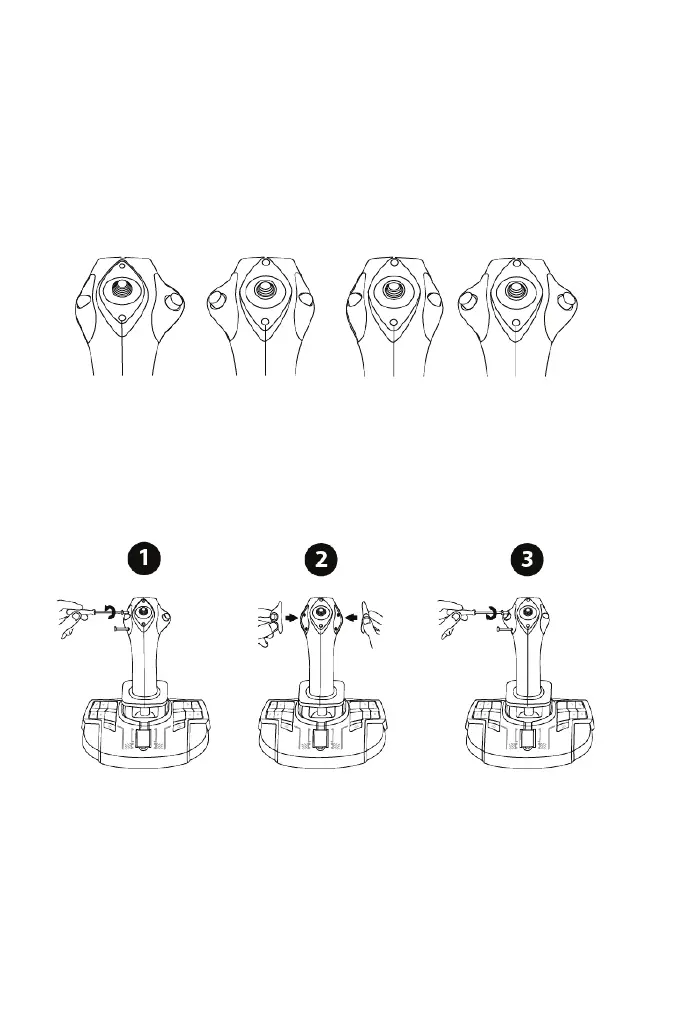 1

2

3