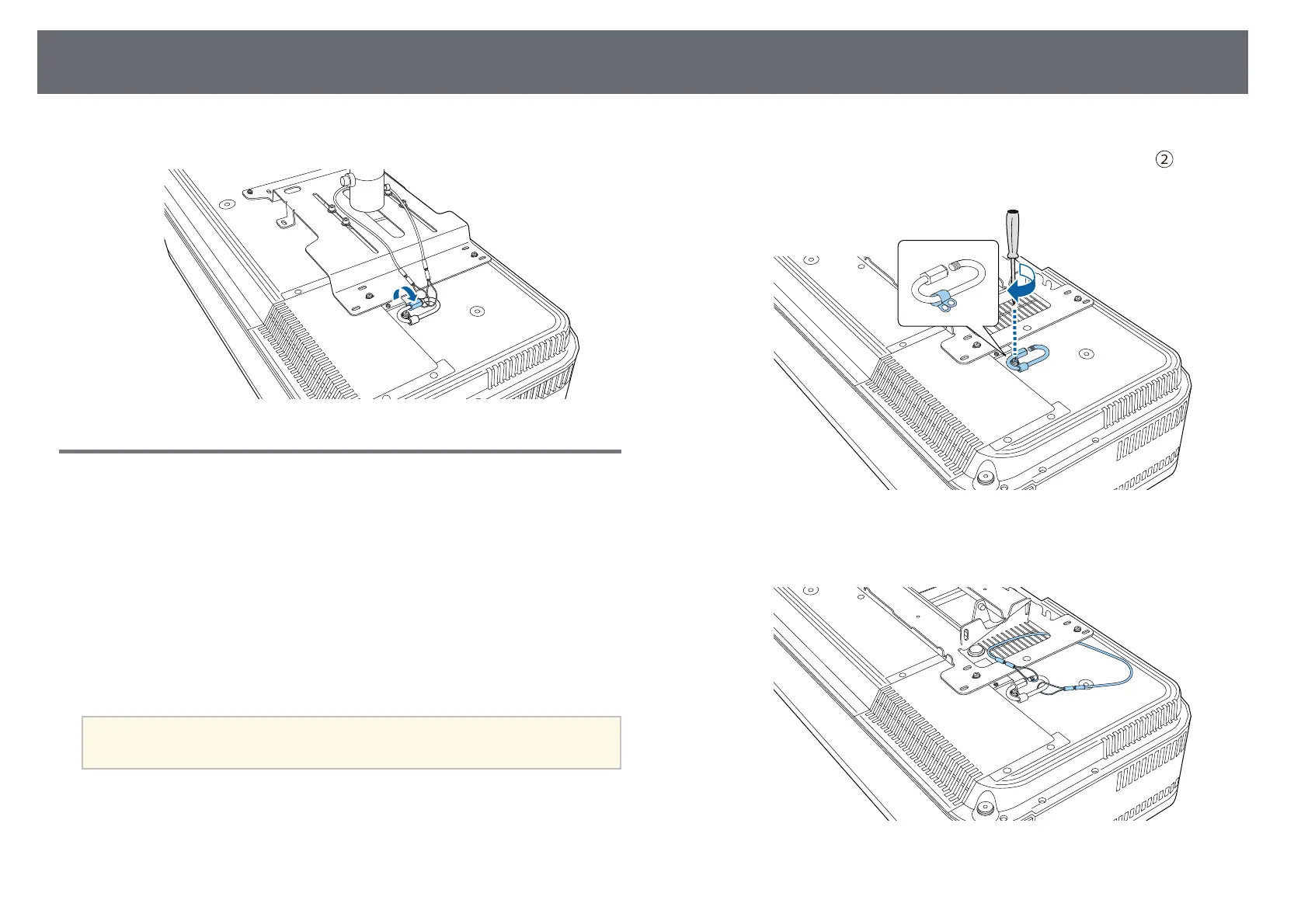 ②