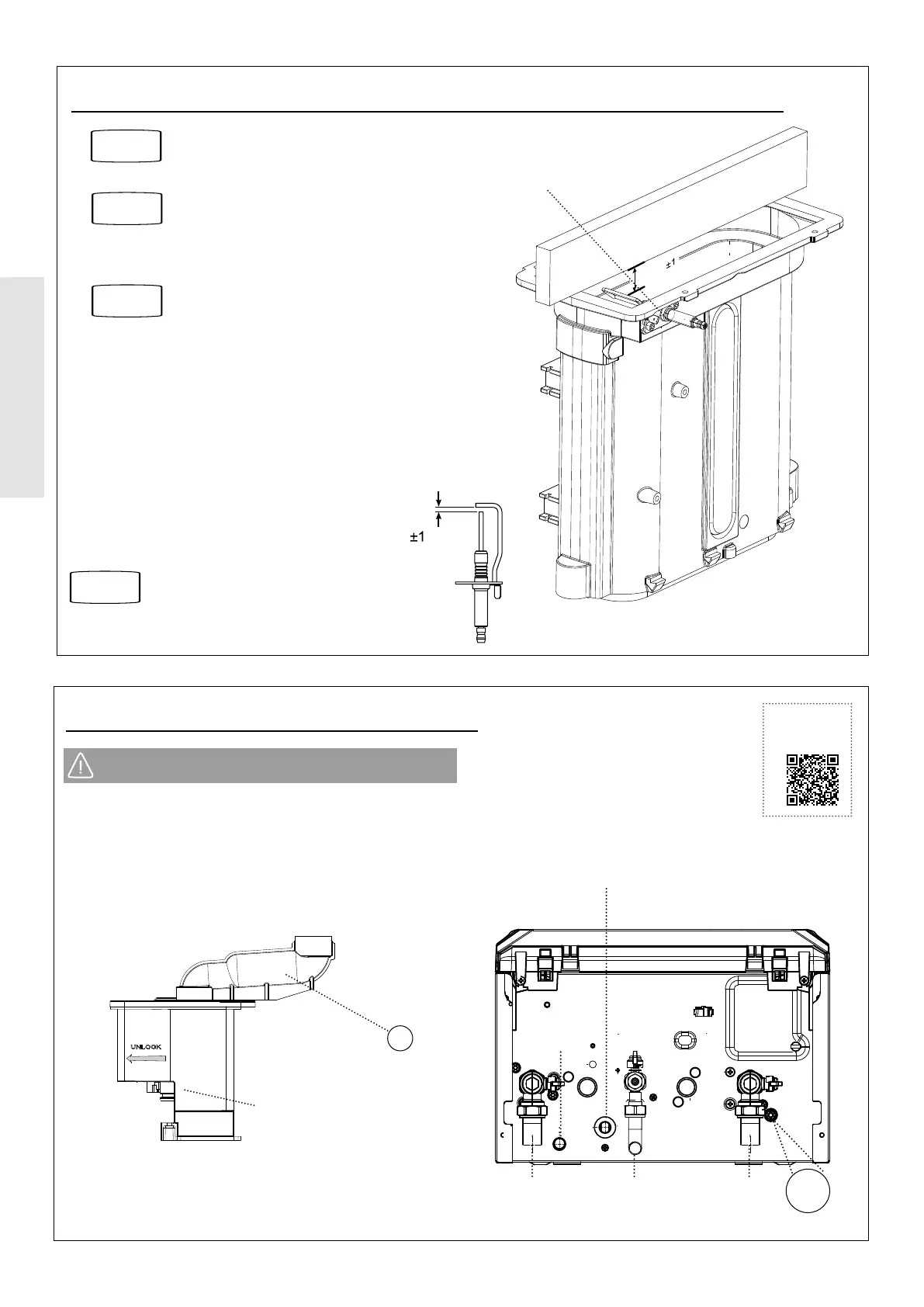 ±1

±1

UNLOCK