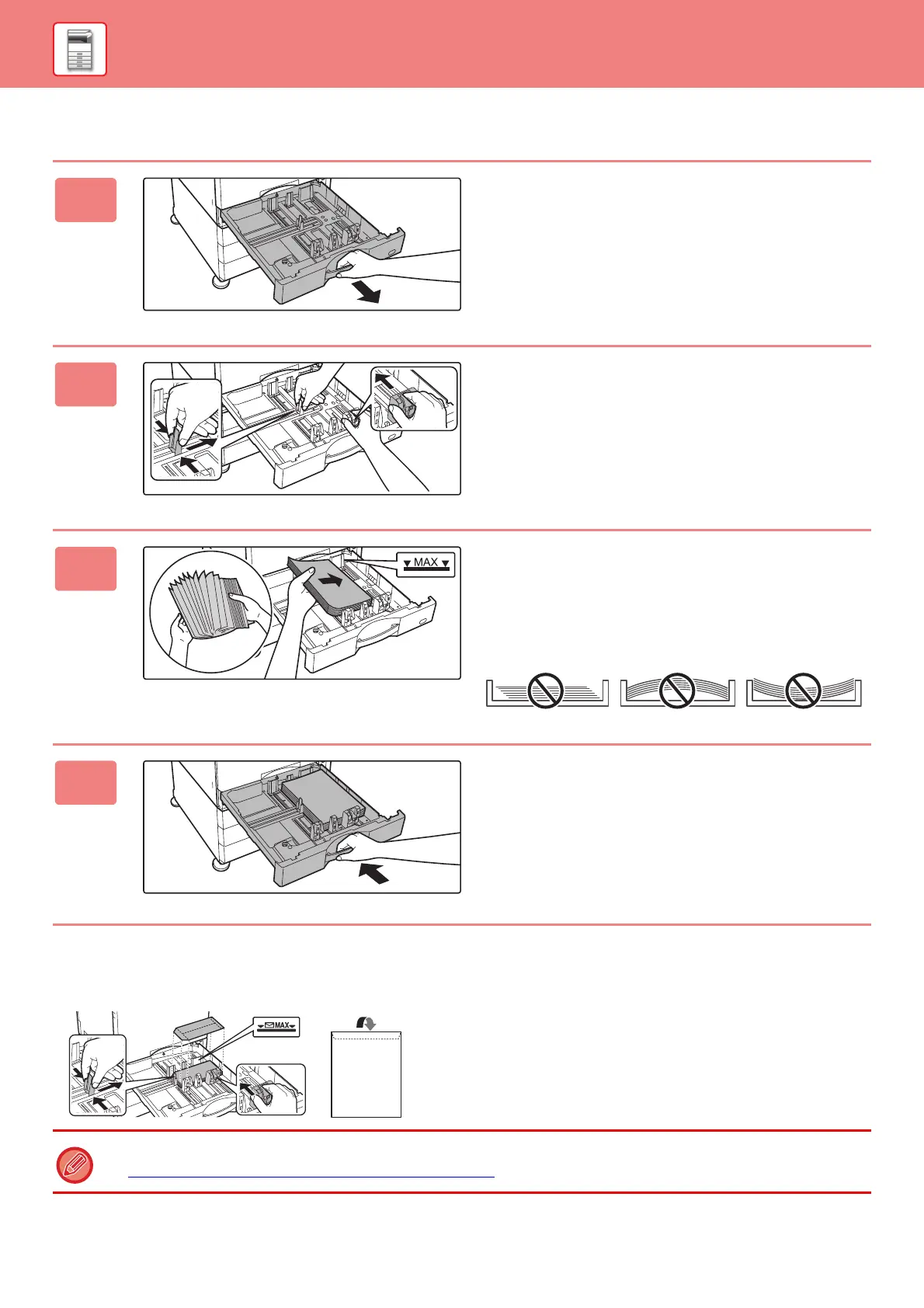 MAX

MAX