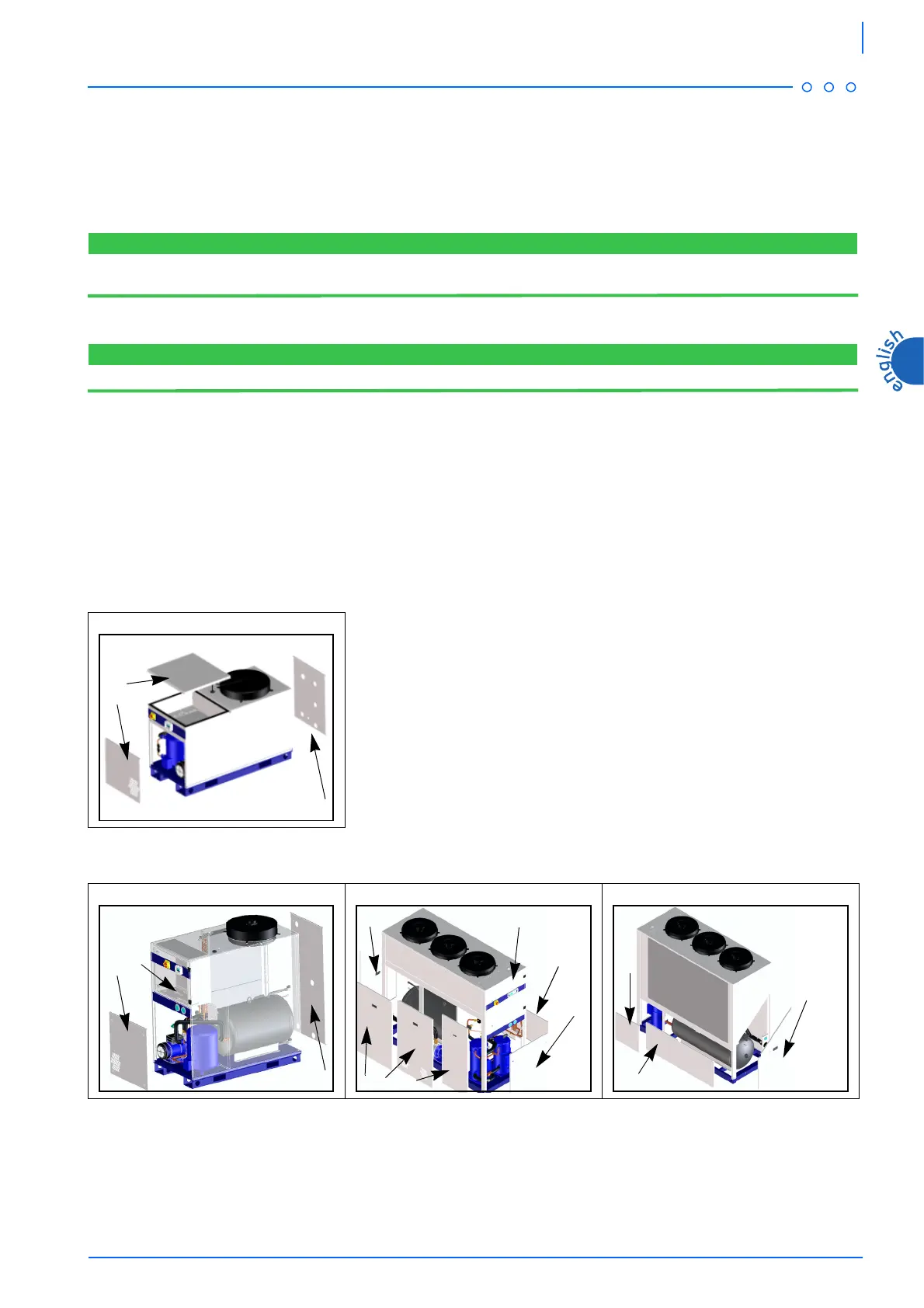 english