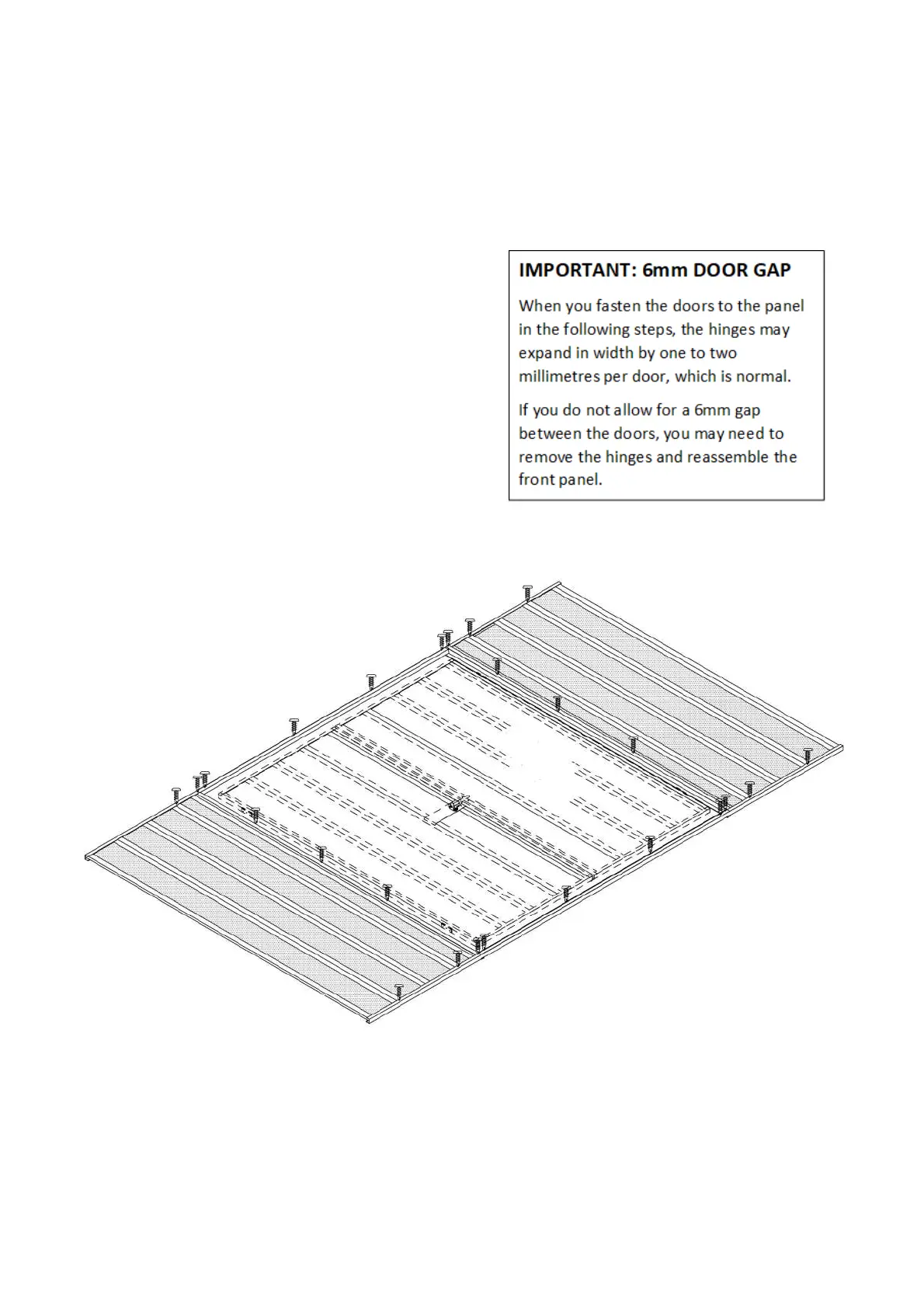 IMPORTANT: 6mm DOOR GAP

When you fasten the doors to the panel in the following steps, the hinges may expand in width by one to two millimetres per door, which is normal.

If you do not allow for a 6mm gap between the doors, you may need to remove the hinges and reassemble the front panel.