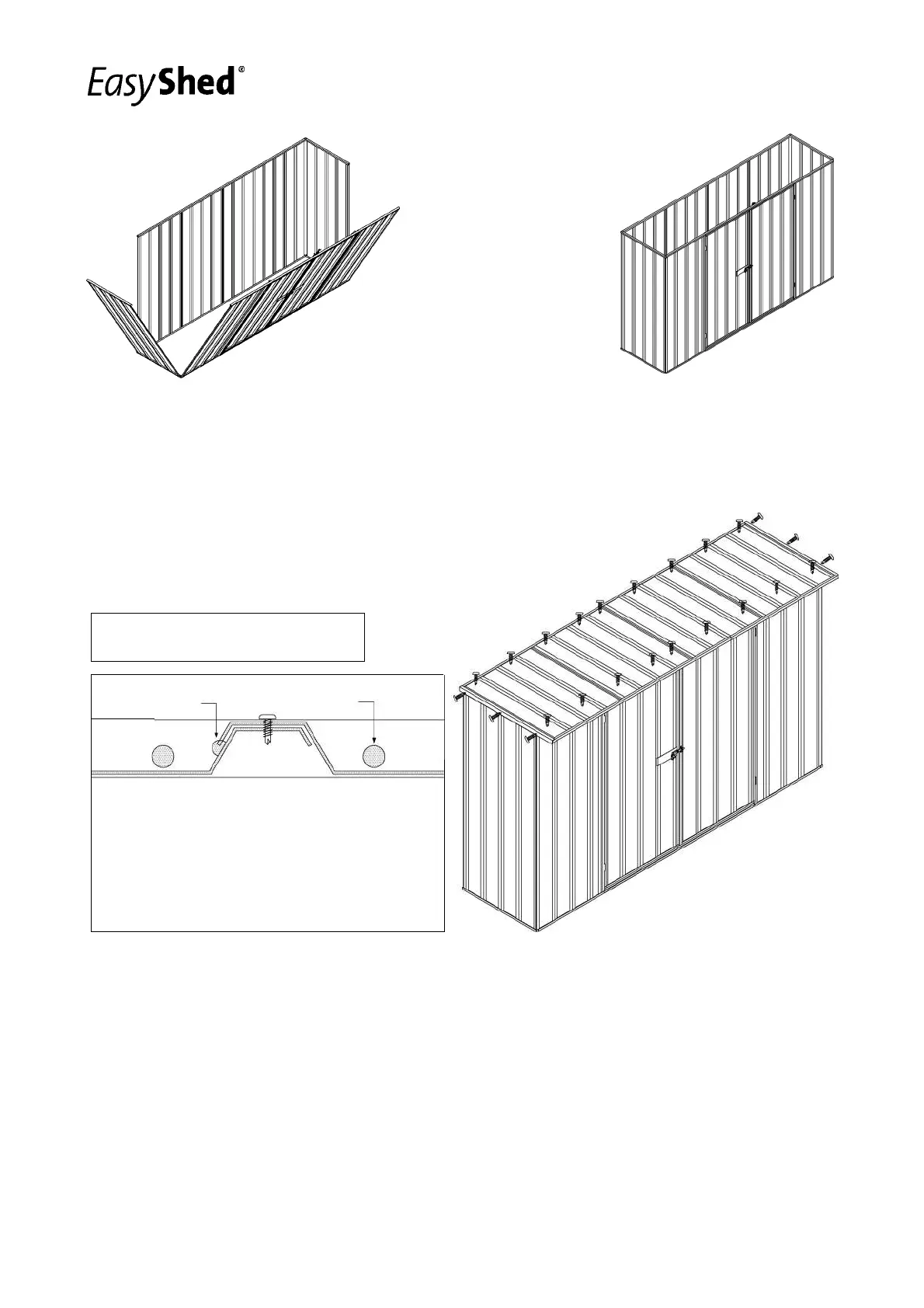 EasyShed®