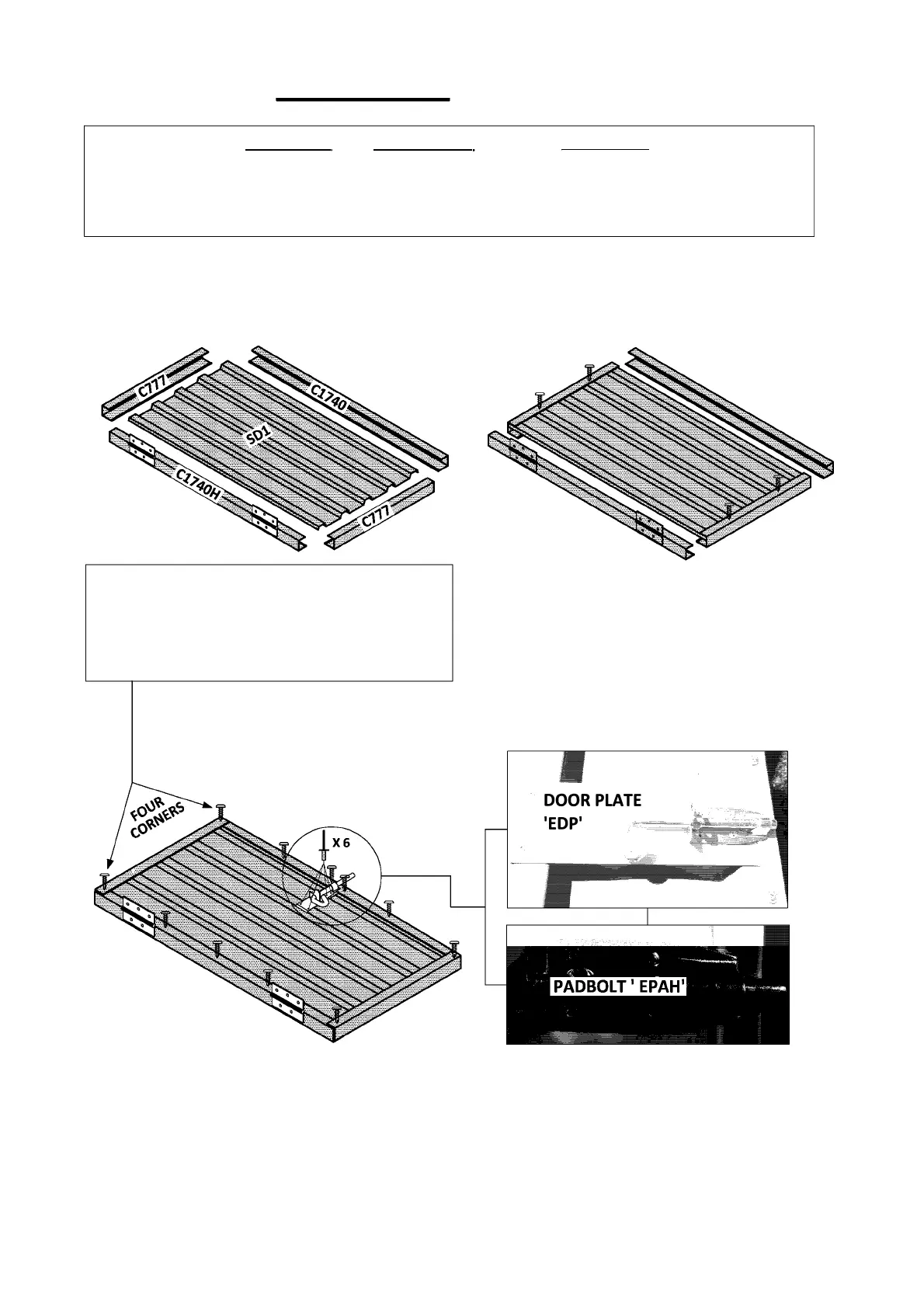 C777

C1740

SD1

C1740H

C777

FOUR CORNERS

X 6

DOOR PLATE 'EDP'

PADBOLT ' EPAH'