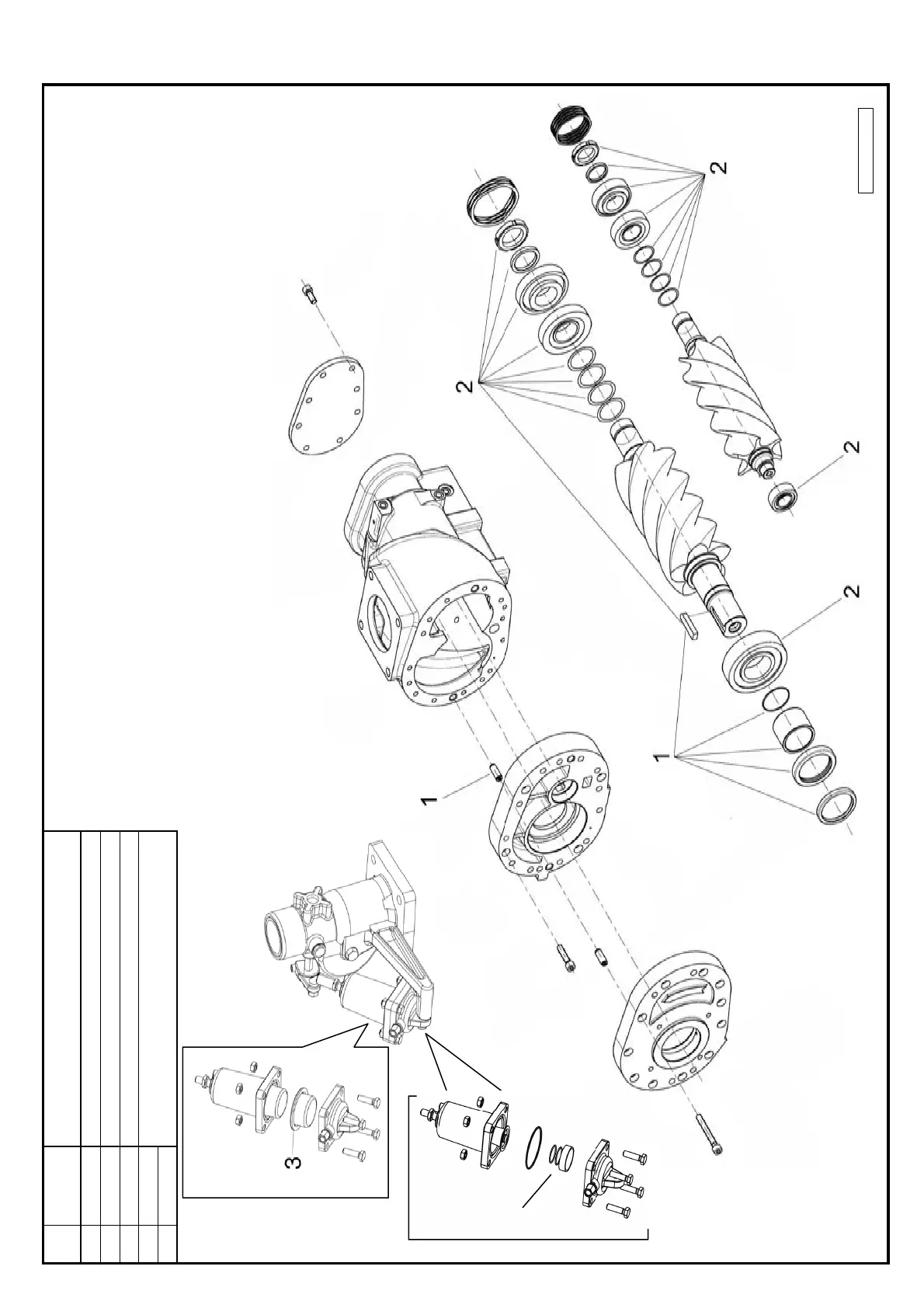 2
2
2
2
1
1
3