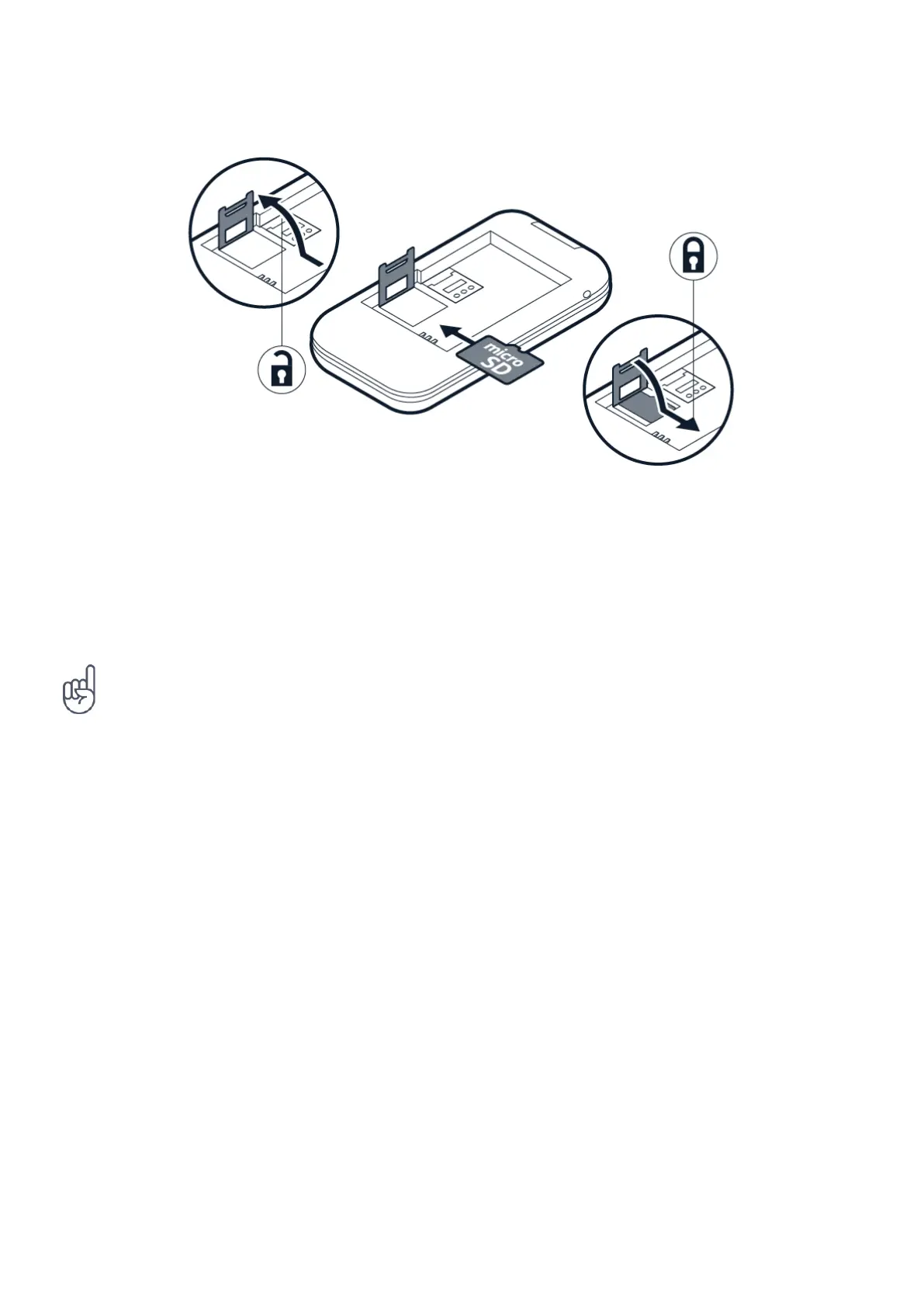 micro SD