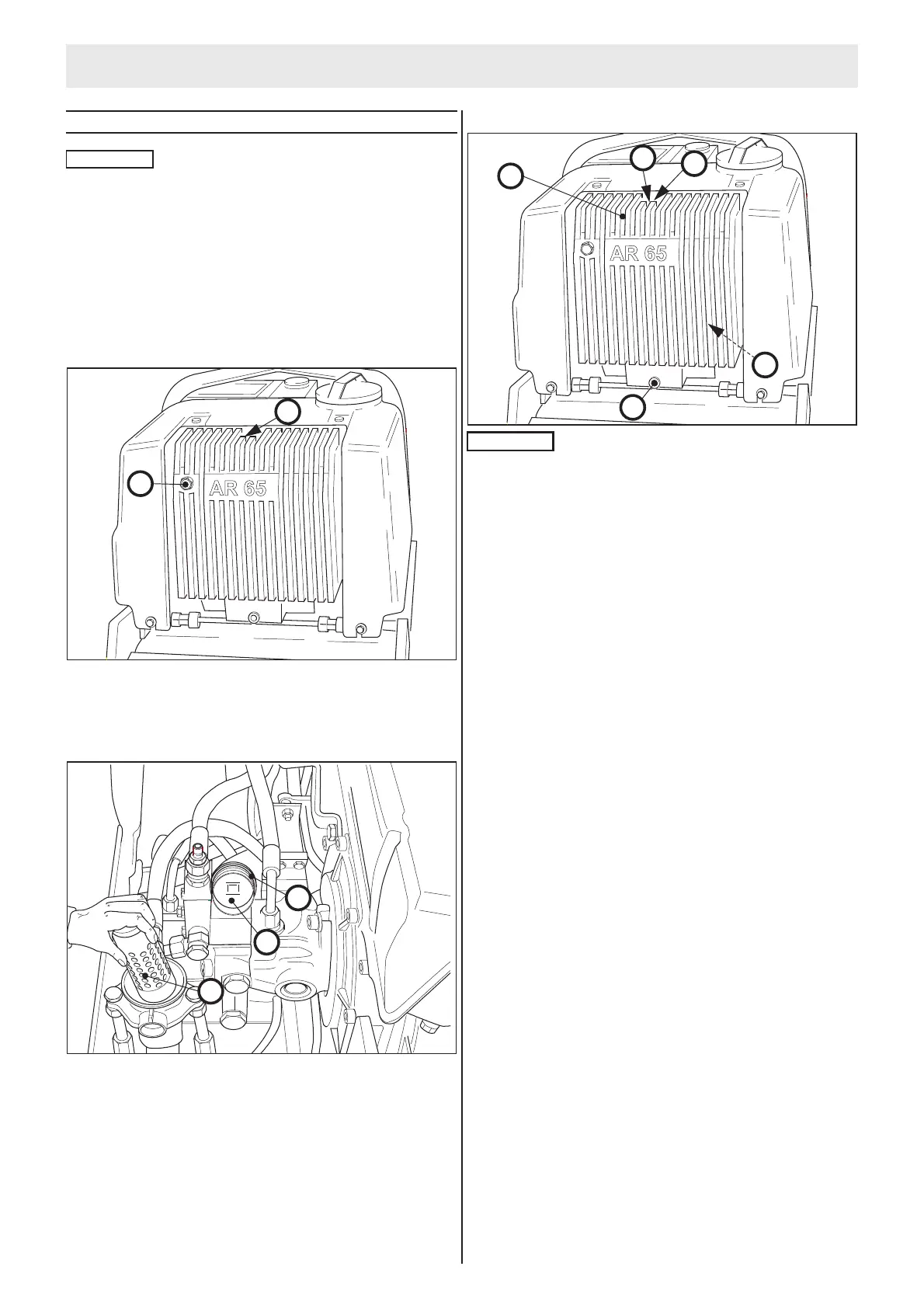 AR 65

AR 65