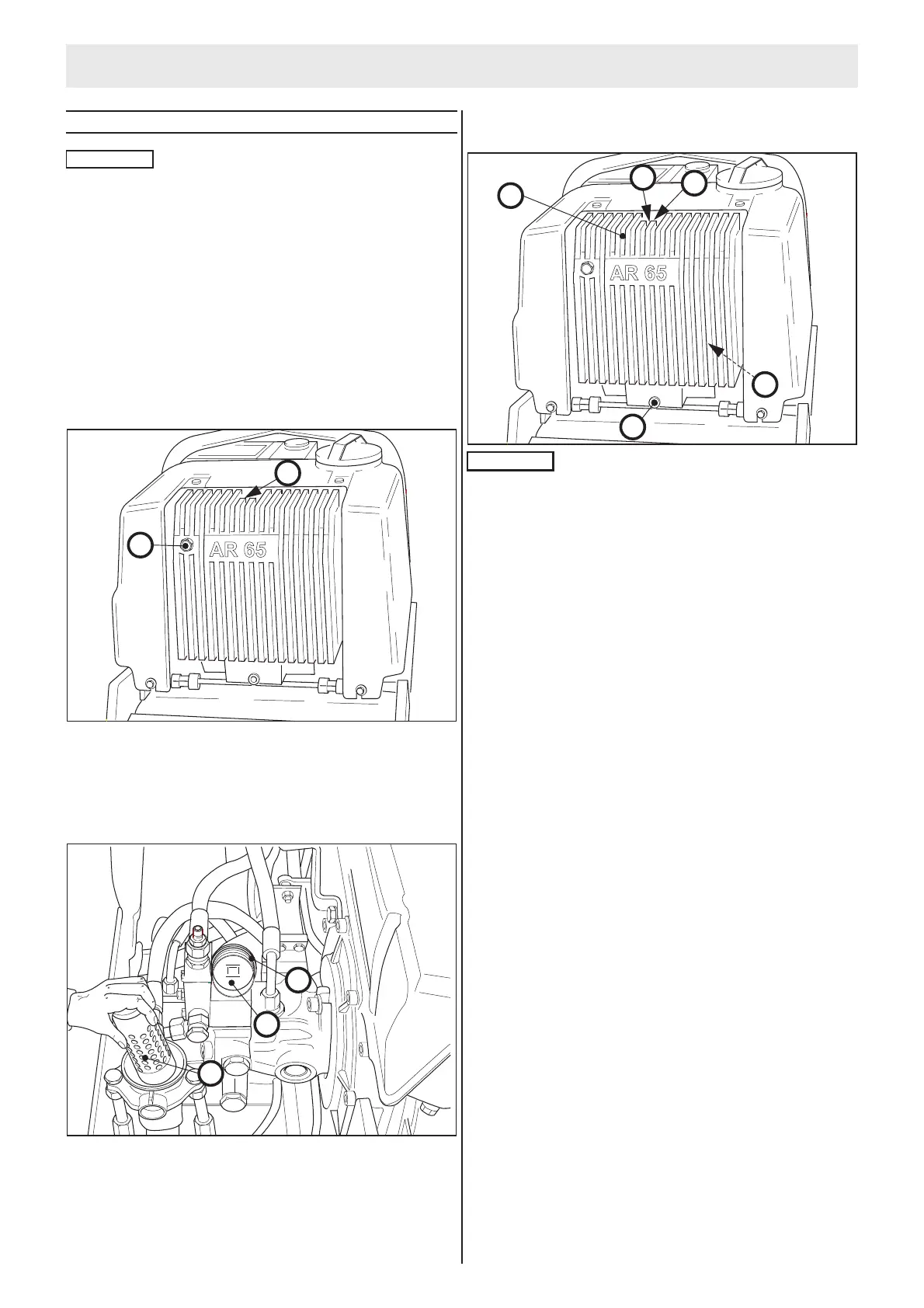 AR 65

AR 65