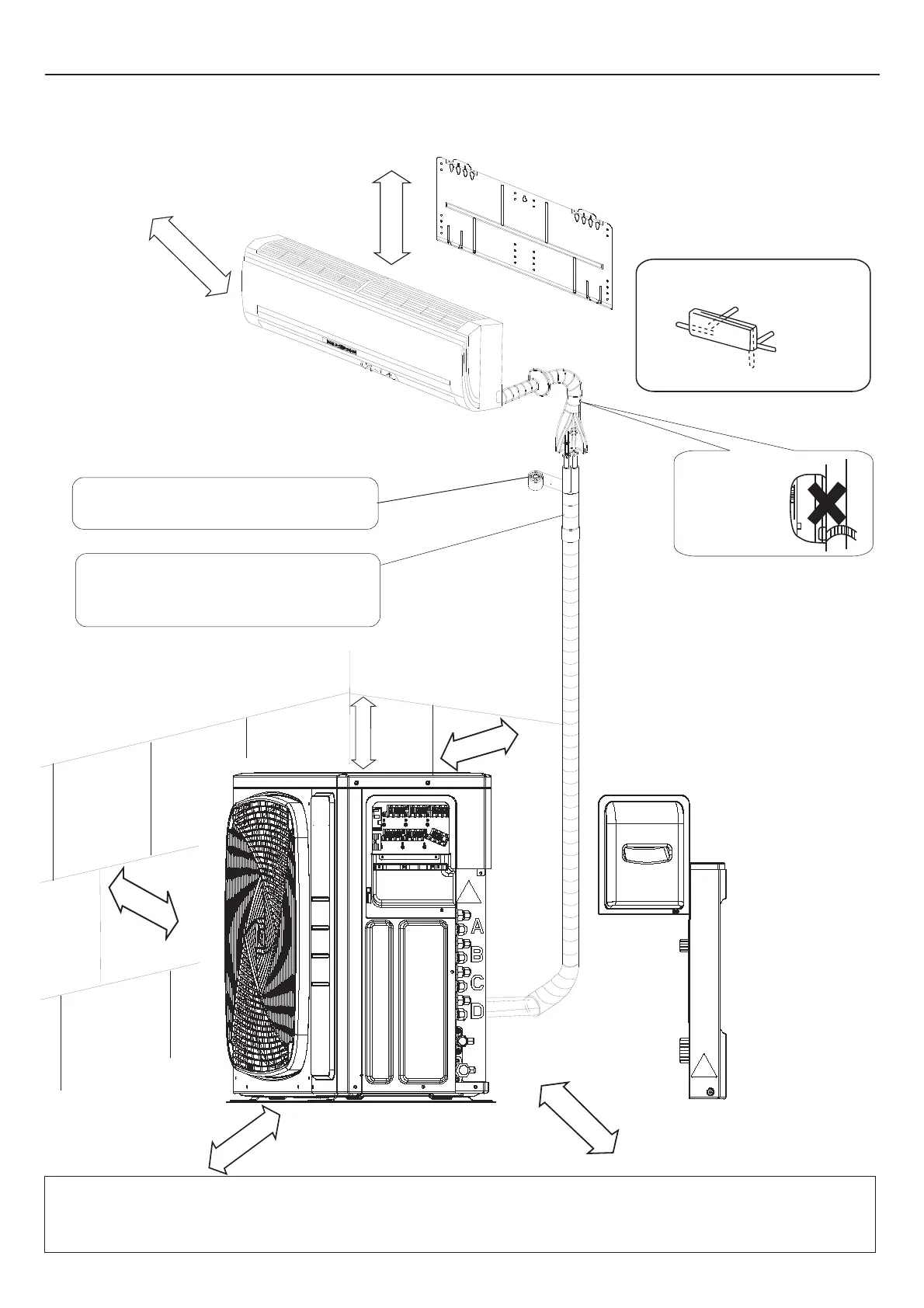 A

B

C

D