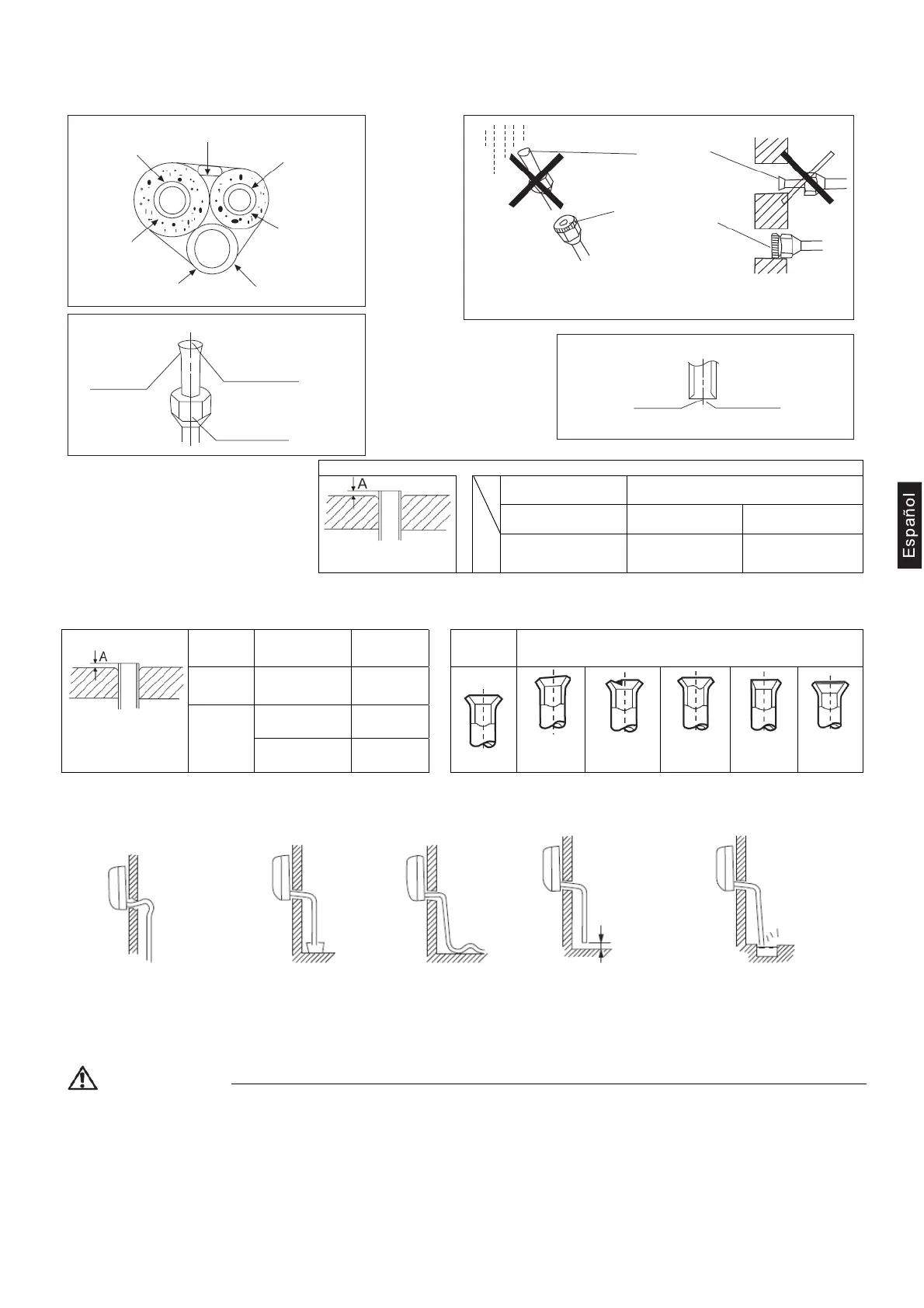 A

A

Español