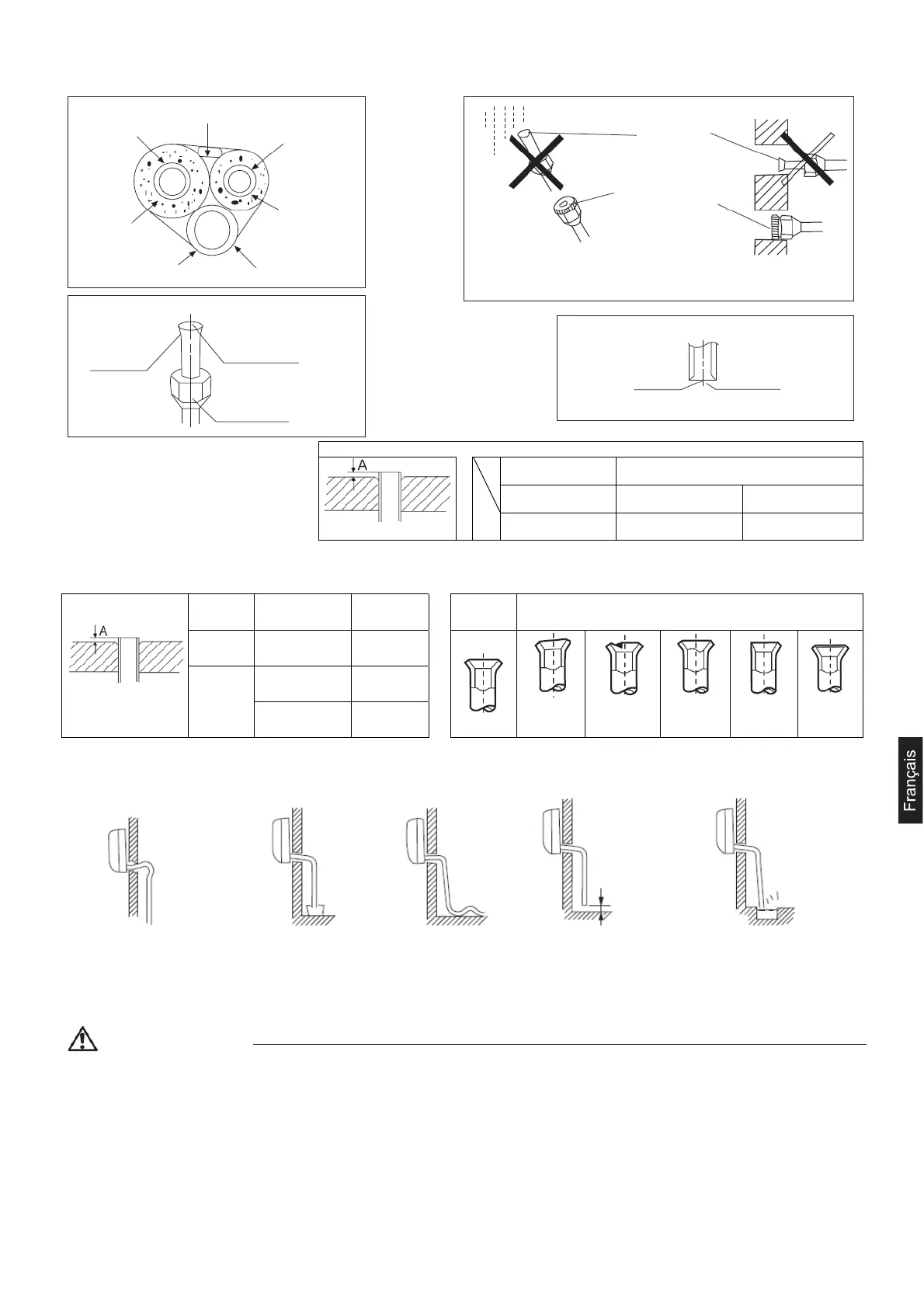 A

A

Français